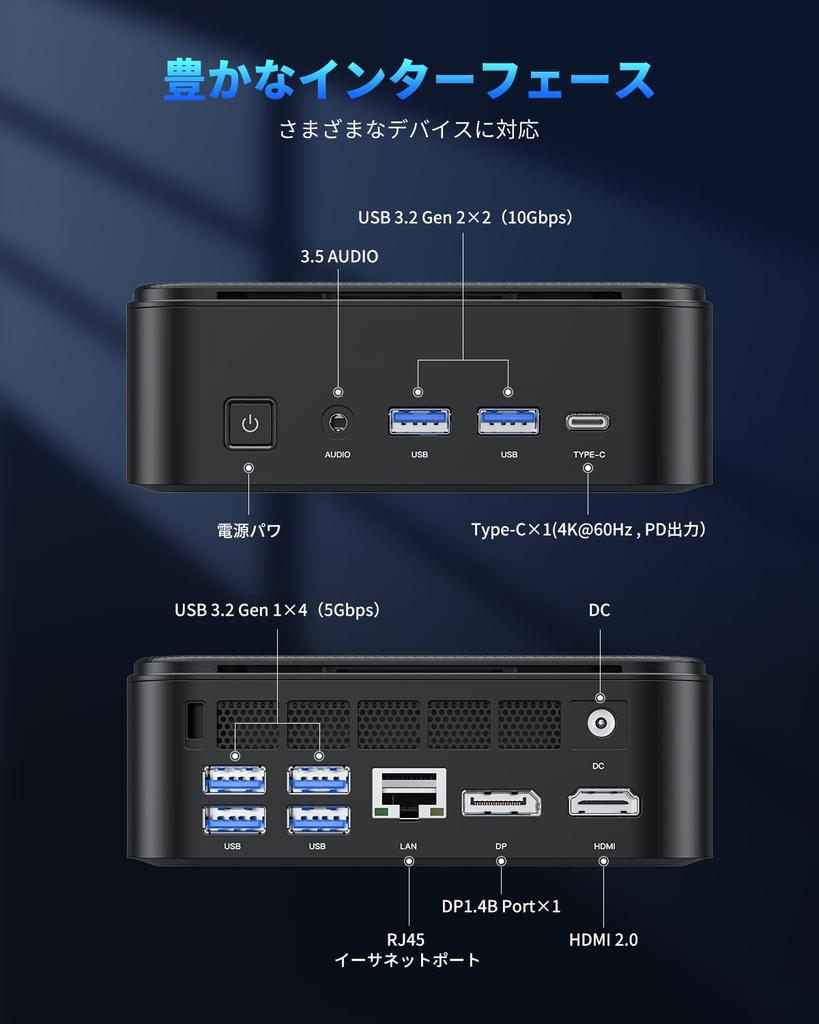 豊かなインターフェース

さまざまなデバイスに対応

USB 3.2 Gen 2×2（10Gbps）

3.5 AUDIO

AUDIO

USB

USB

TYPE-C

電源パワ

Type-C×1(4K@60Hz , PD出力)

USB 3.2 Gen 1×4（5Gbps）

DC

DC

USB

USB

LAN

DP

HDMI

DP1.4B Port×1

RJ45
イーサネットポート

HDMI 2.0