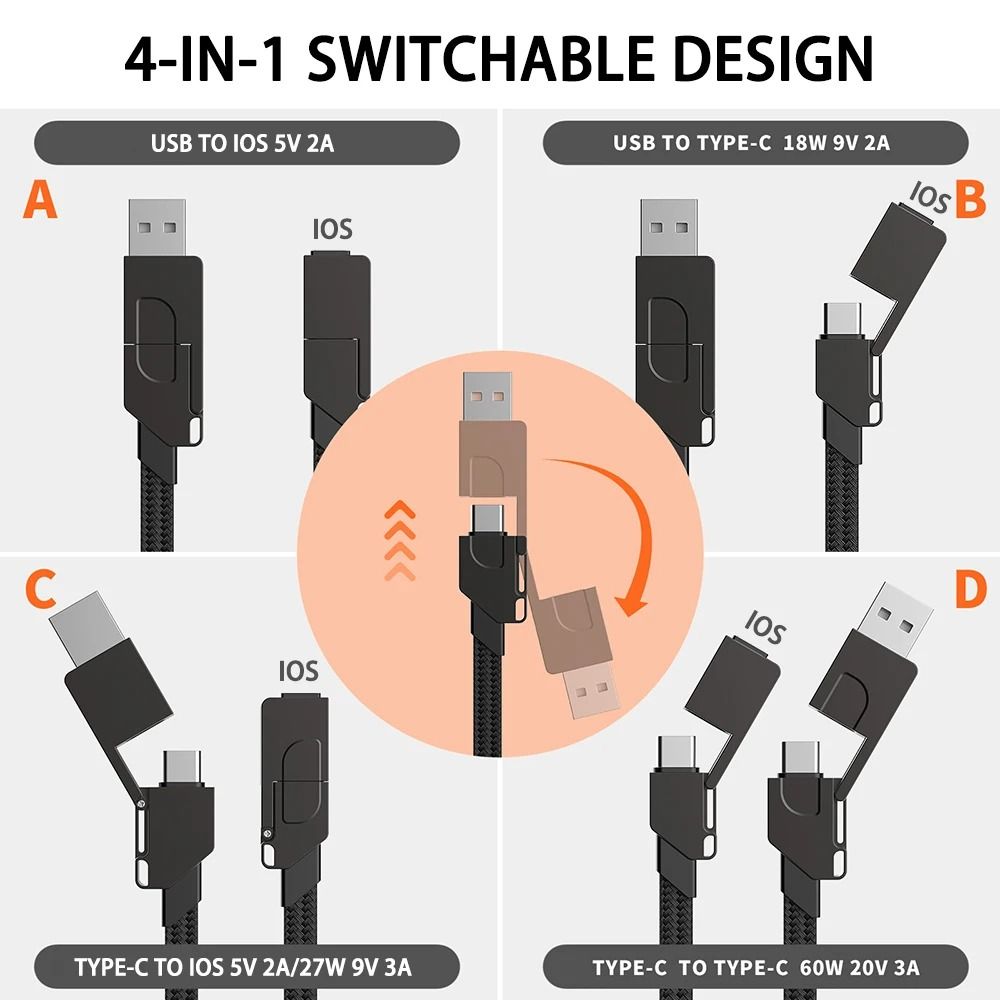 4-IN-1 SWITCHABLE DESIGN

USB TO IOS 5V 2A

A

IOS

USB TO TYPE-C 18W 9V 2A

IOS B

C

IOS

TYPE-C TO IOS 5V 2A/27W 9V 3A

D

IOS

TYPE-C TO TYPE-C 60W 20V 3A