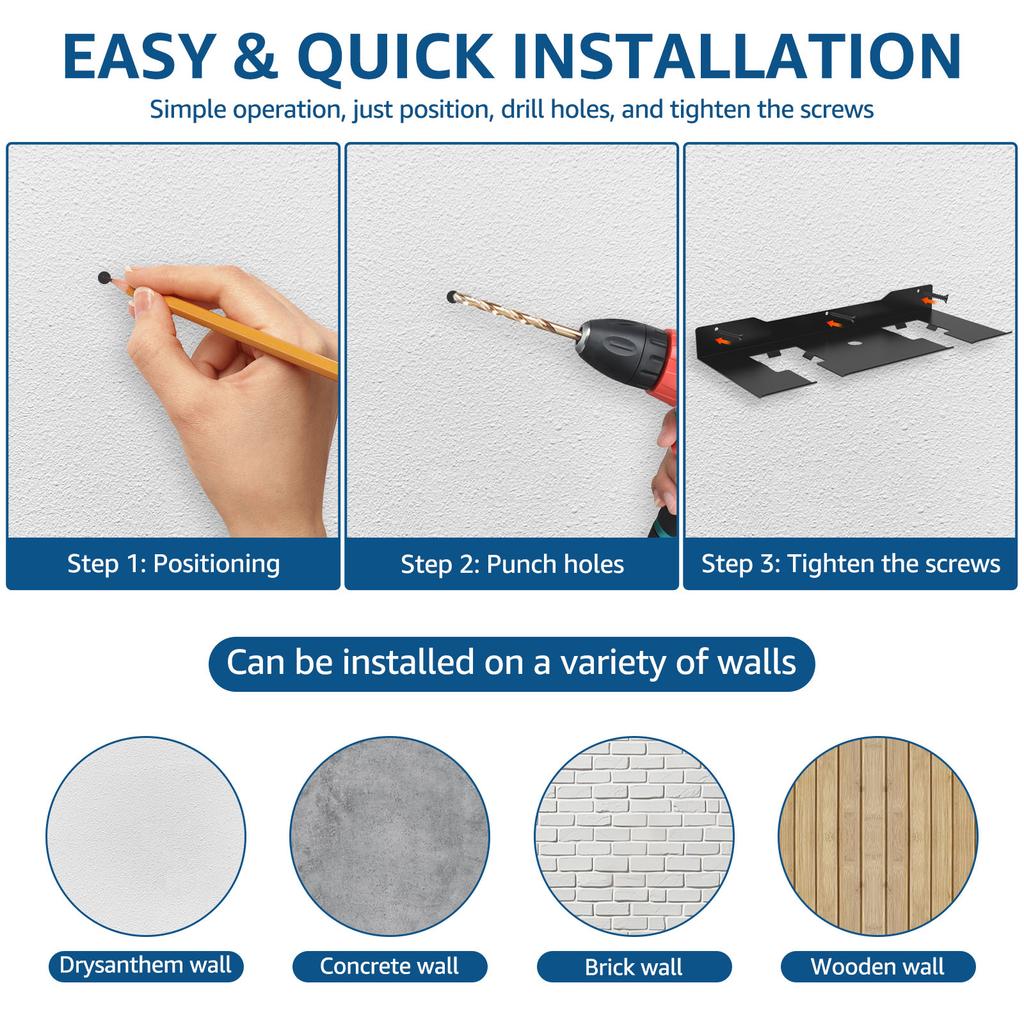 EASY & QUICK INSTALLATION

Simple operation, just position, drill holes, and tighten the screws

Step 1: Positioning

Step 2: Punch holes

Step 3: Tighten the screws

Can be installed on a variety of walls

Drysanthem wall

Concrete wall

Brick wall

Wooden wall