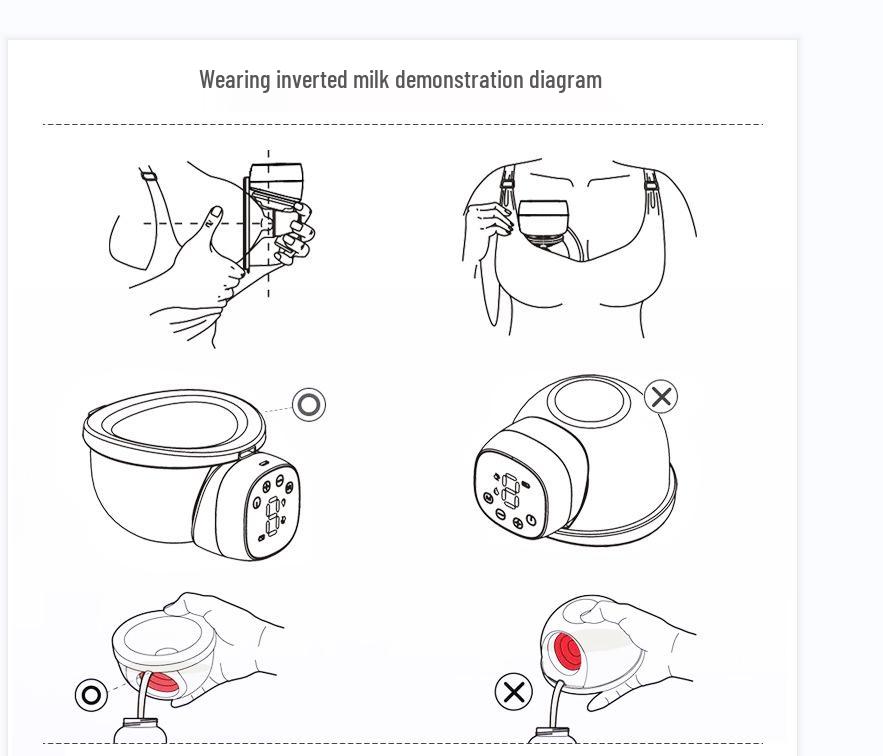 Wearing inverted milk demonstration diagram