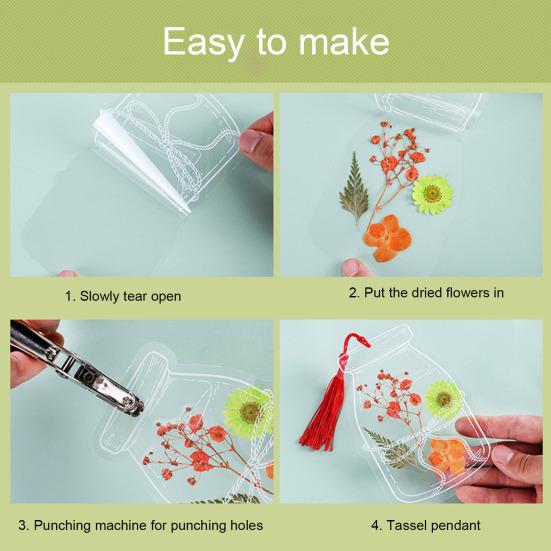 Easy to make

1. Slowly tear open

2. Put the dried flowers in

3. Punching machine for punching holes

4. Tassel pendant