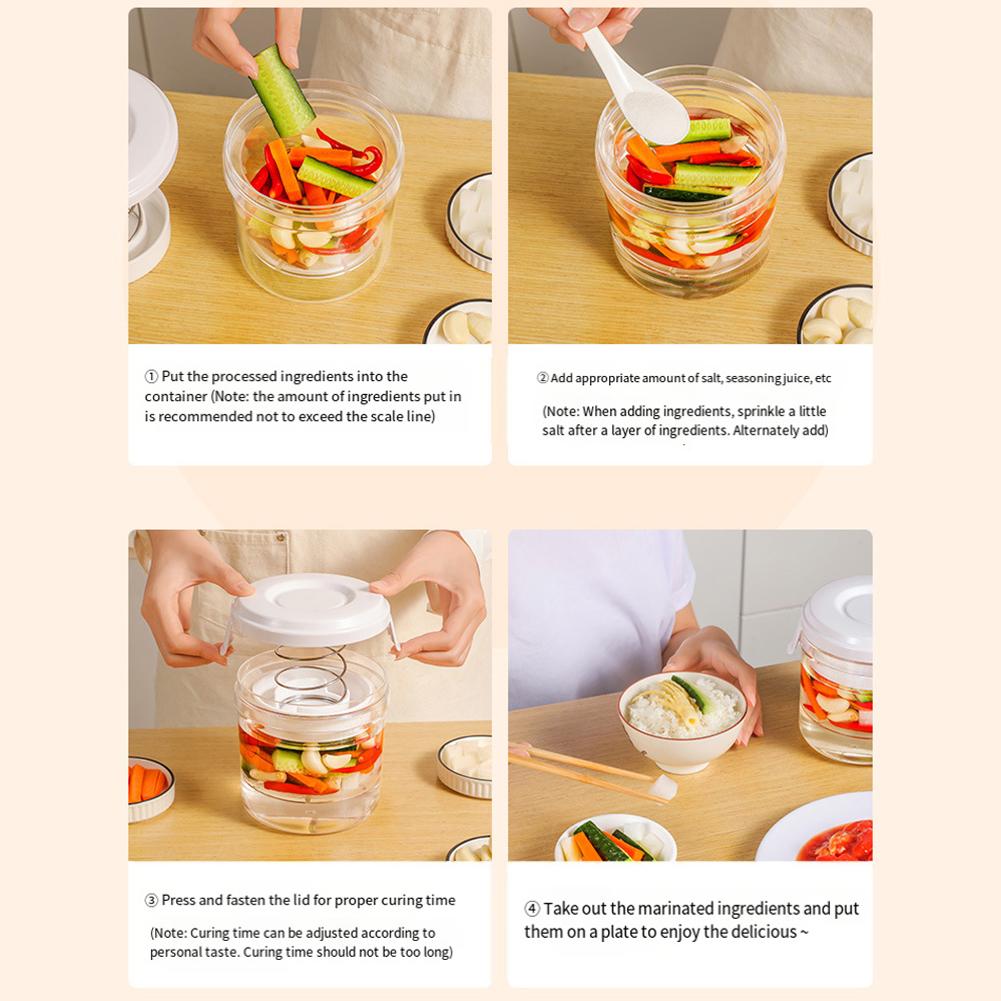 ① Put the processed ingredients into the container (Note: the amount of ingredients put in is recommended not to exceed the scale line)

② Add appropriate amount of salt, seasoning juice, etc

(Note: When adding ingredients, sprinkle a little salt after a layer of ingredients. Alternately add)

③ Press and fasten the lid for proper curing time

(Note: Curing time can be adjusted according to personal taste. Curing time should not be too long)

④ Take out the marinated ingredients and put them on a plate to enjoy the delicious ~