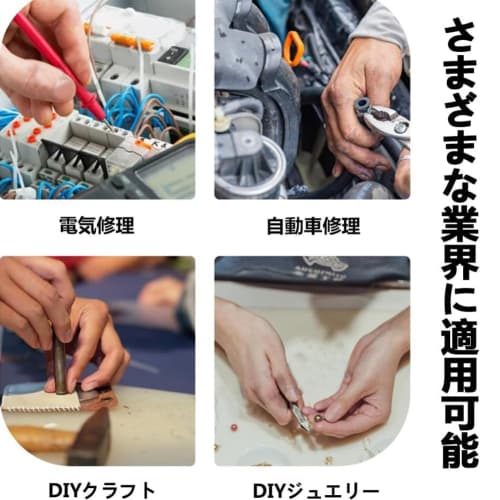 さまざまな業界に適用可能

電気修理

自動車修理

DIYクラフト

DIYジュエリー