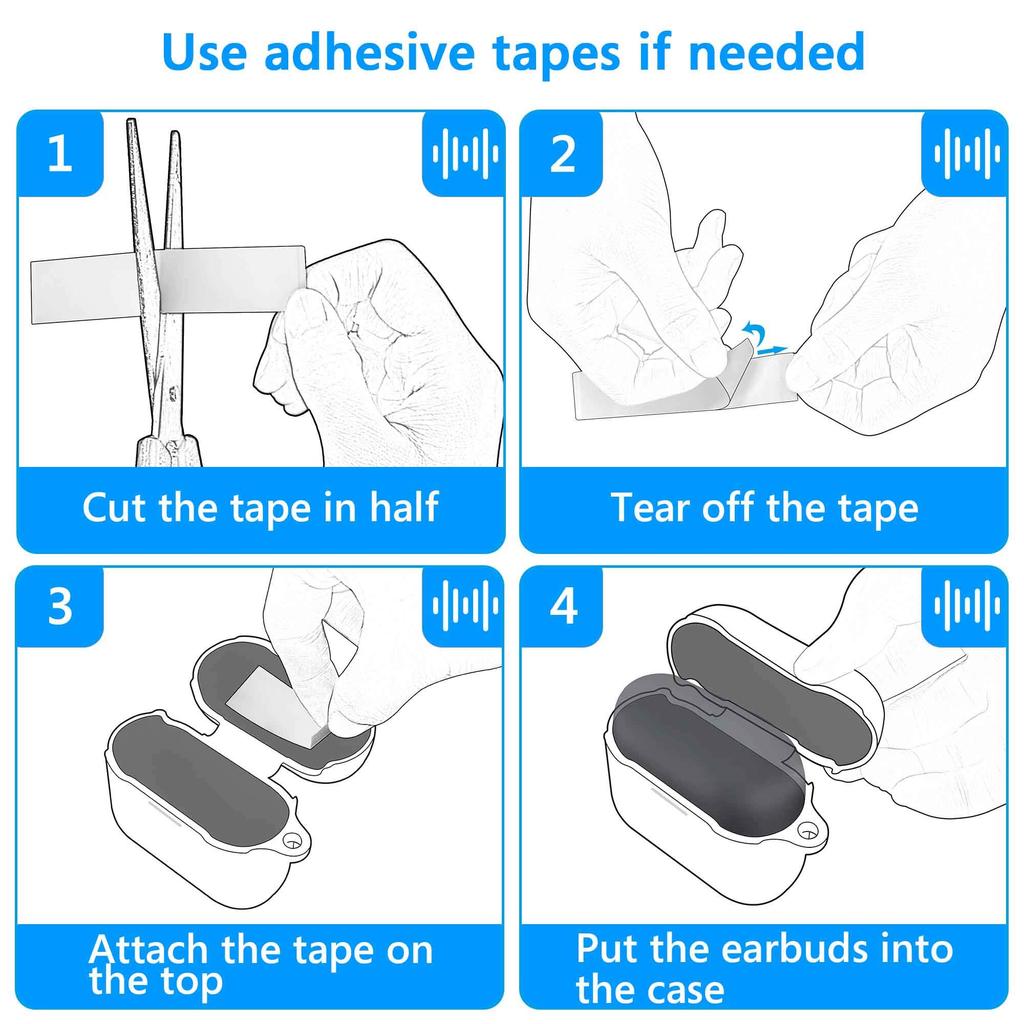 Use adhesive tapes if needed

1

Cut the tape in half

2

Tear off the tape

3

Attach the tape on the top

4

Put the earbuds into the case