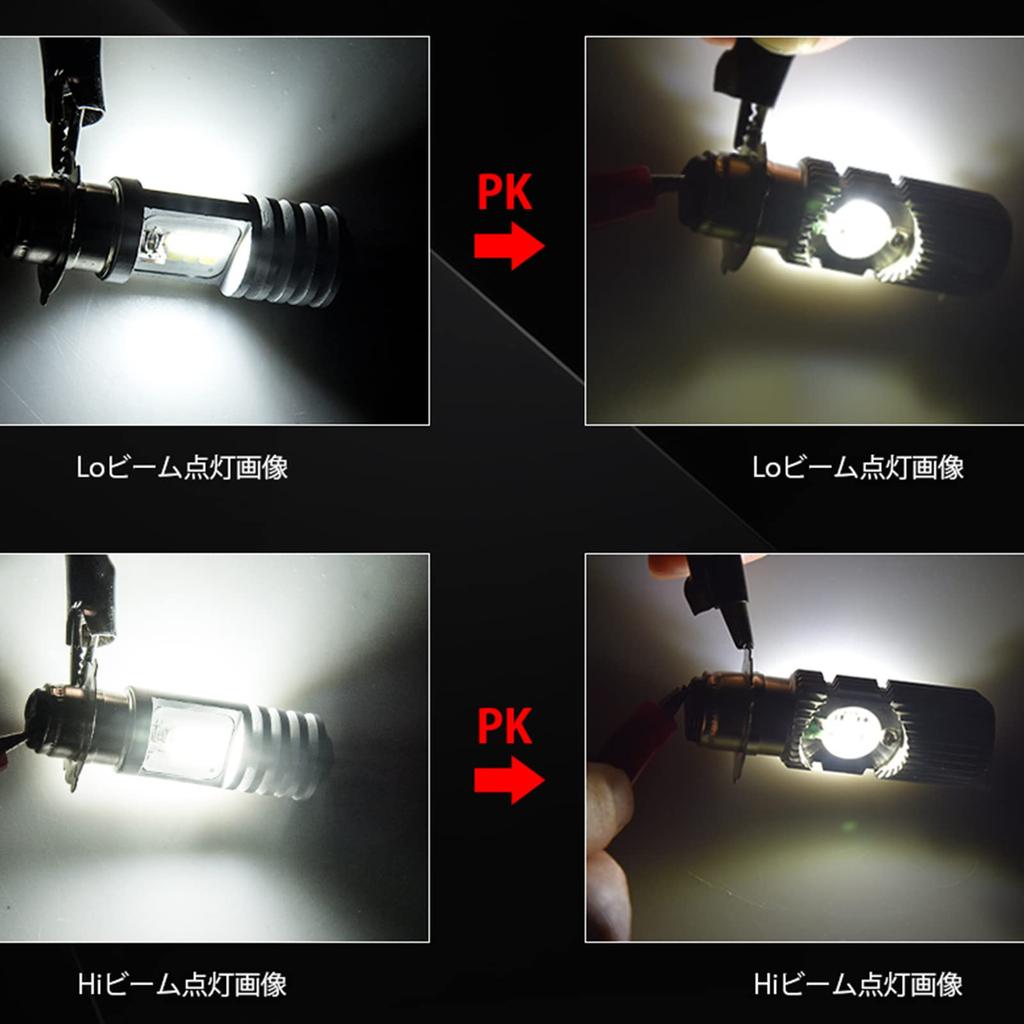 PK

Loビーム点灯画像

Loビーム点灯画像

PK

Hiビーム点灯画像

Hiビーム点灯画像