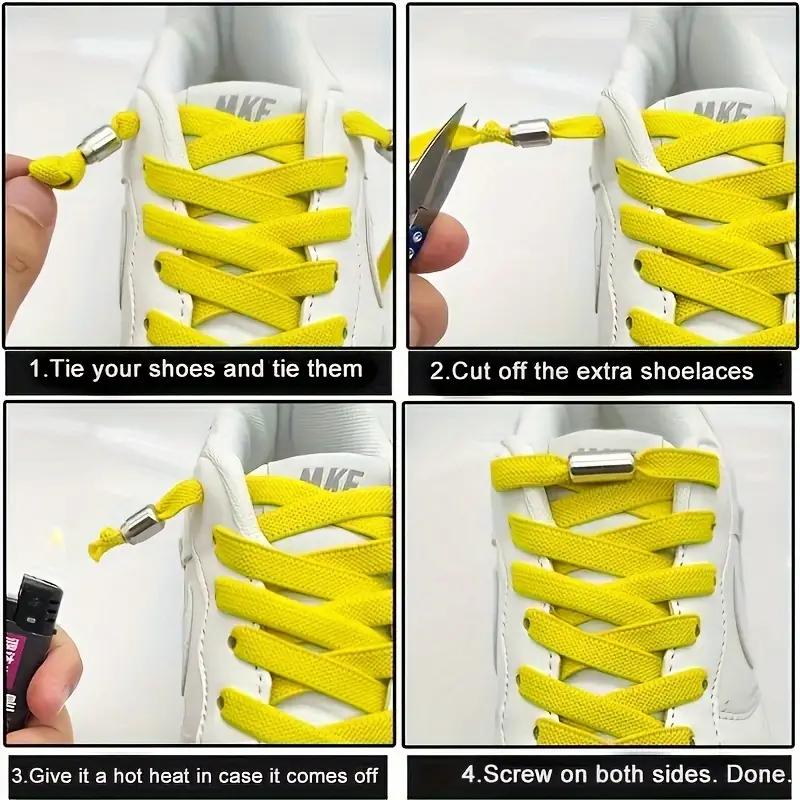 MKE

1.Tie your shoes and tie them

MKE

2.Cut off the extra shoelaces

MKE

3.Give it a hot heat in case it comes off

4.Screw on both sides. Done.