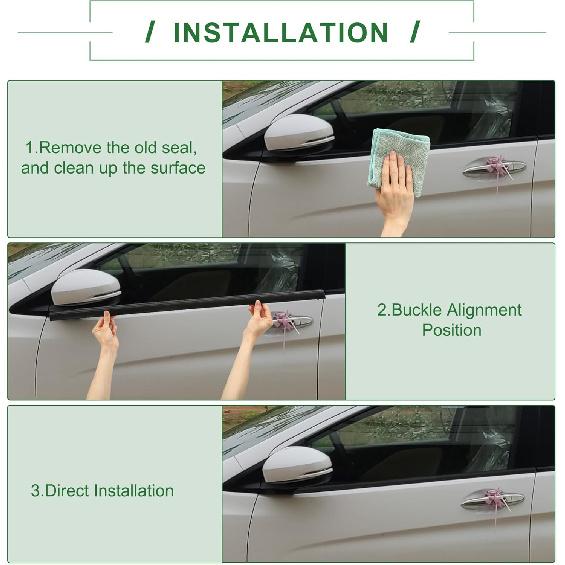 / INSTALLATION /

1.Remove the old seal, and clean up the surface

2.Buckle Alignment Position

3.Direct Installation