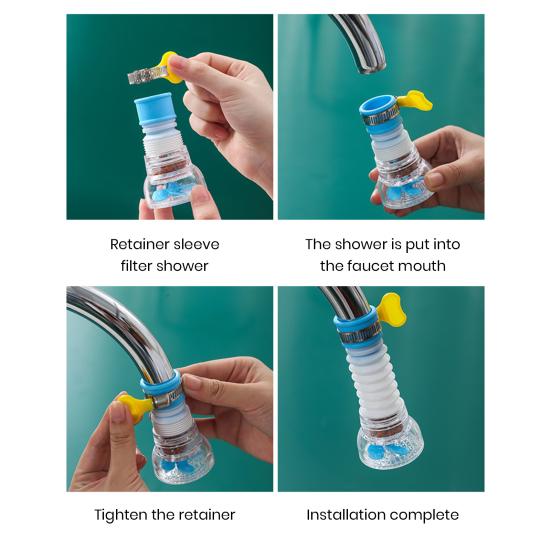 Retainer sleeve filter shower

The shower is put into the faucet mouth

Tighten the retainer

Installation complete