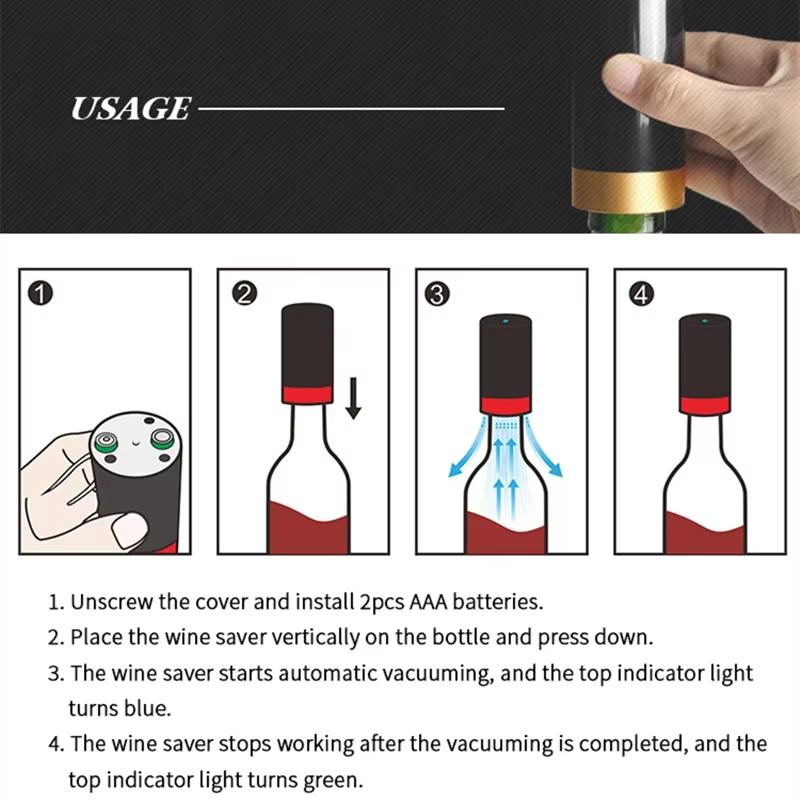 USAGE

1

2

3

4

1. Unscrew the cover and install 2pcs AAA batteries.
2. Place the wine saver vertically on the bottle and press down.
3. The wine saver starts automatic vacuuming, and the top indicator light turns blue.
4. The wine saver stops working after the vacuuming is completed, and the top indicator light turns green.