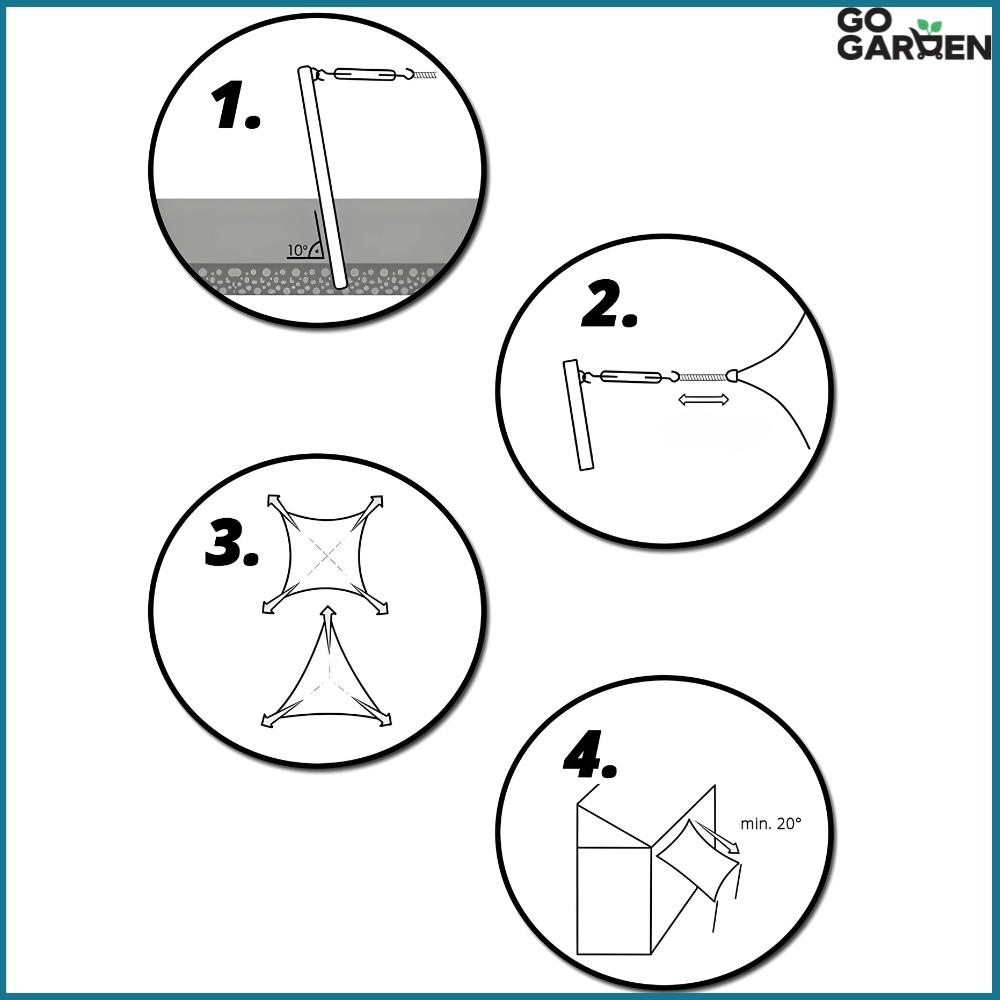 GO GARDEN

1.

10°

2.

3.

4.

min. 20°