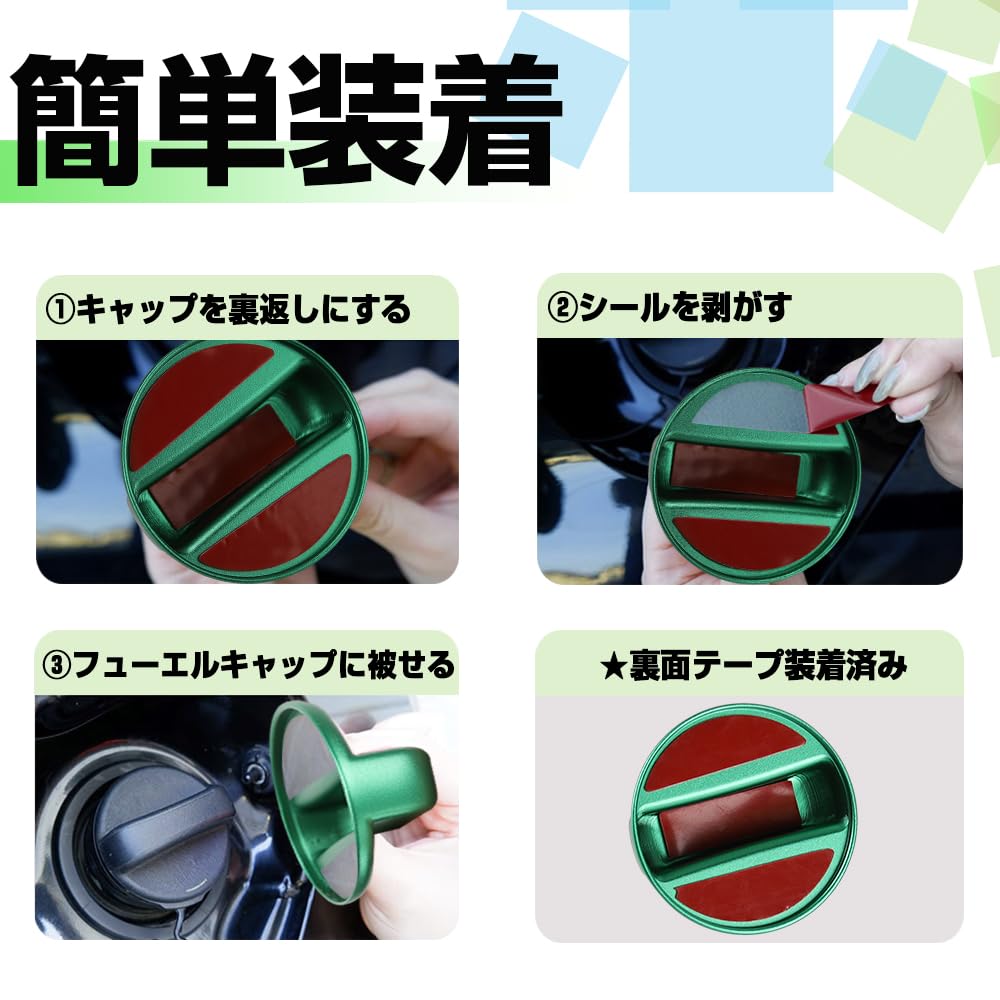 簡単装着

①キャップを裏返しにする

②シールを剥がす

③フューエルキャップに被せる

★裏面テープ装着済み