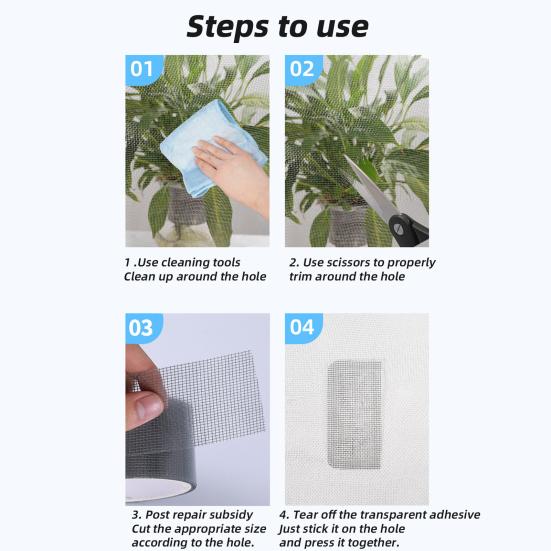 Steps to use

01

1 .Use cleaning tools
Clean up around the hole

02

2. Use scissors to properly
trim around the hole

03

3. Post repair subsidy
Cut the appropriate size
according to the hole.

04

4. Tear off the transparent adhesive
Just stick it on the hole
and press it together.