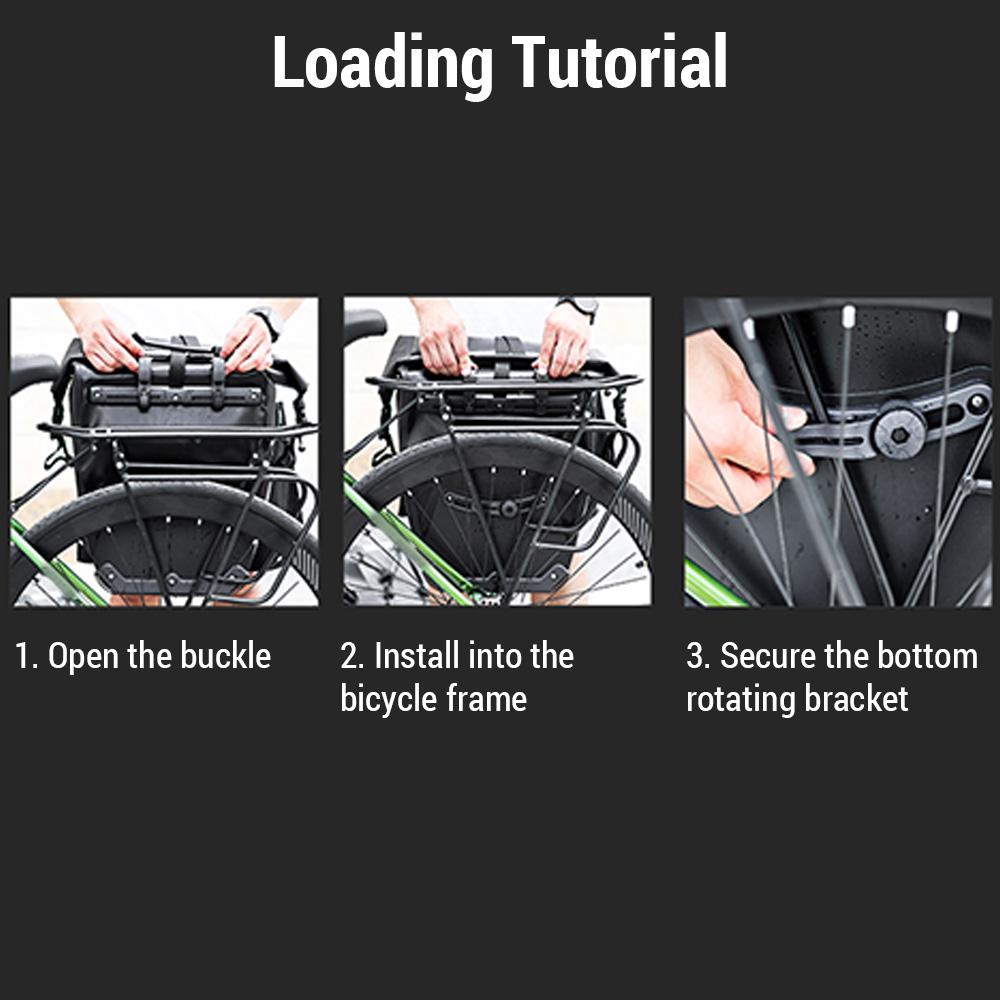 Loading Tutorial

1. Open the buckle

2. Install into the bicycle frame

3. Secure the bottom rotating bracket