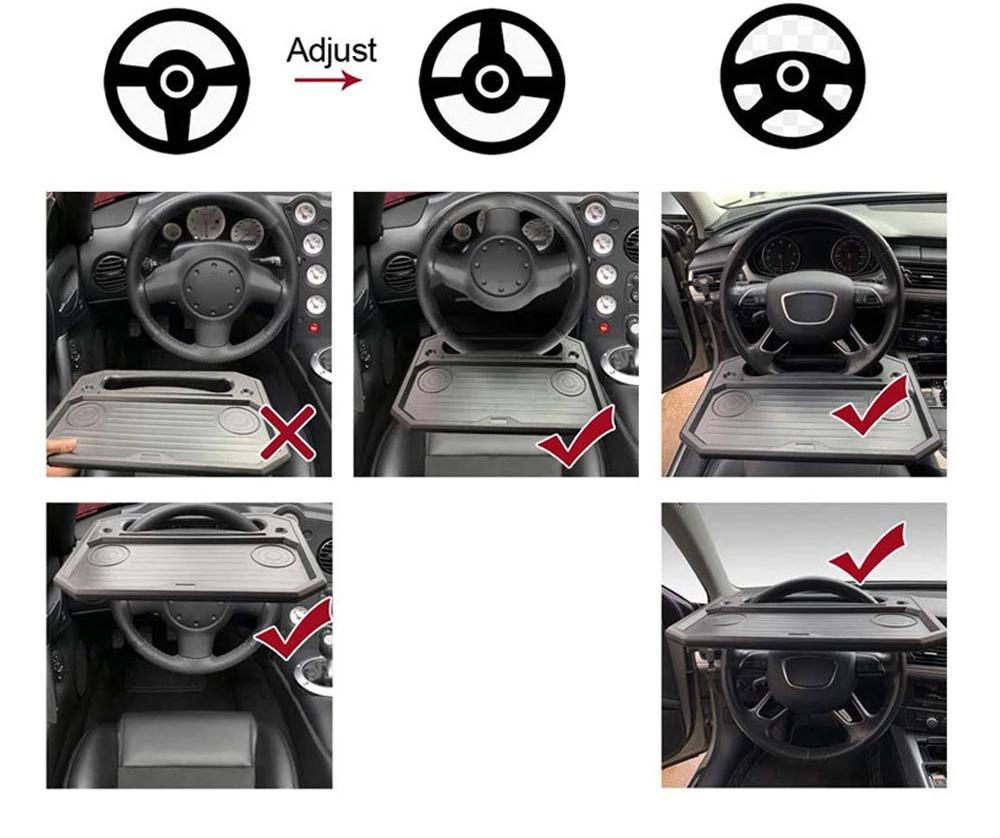 Adjust