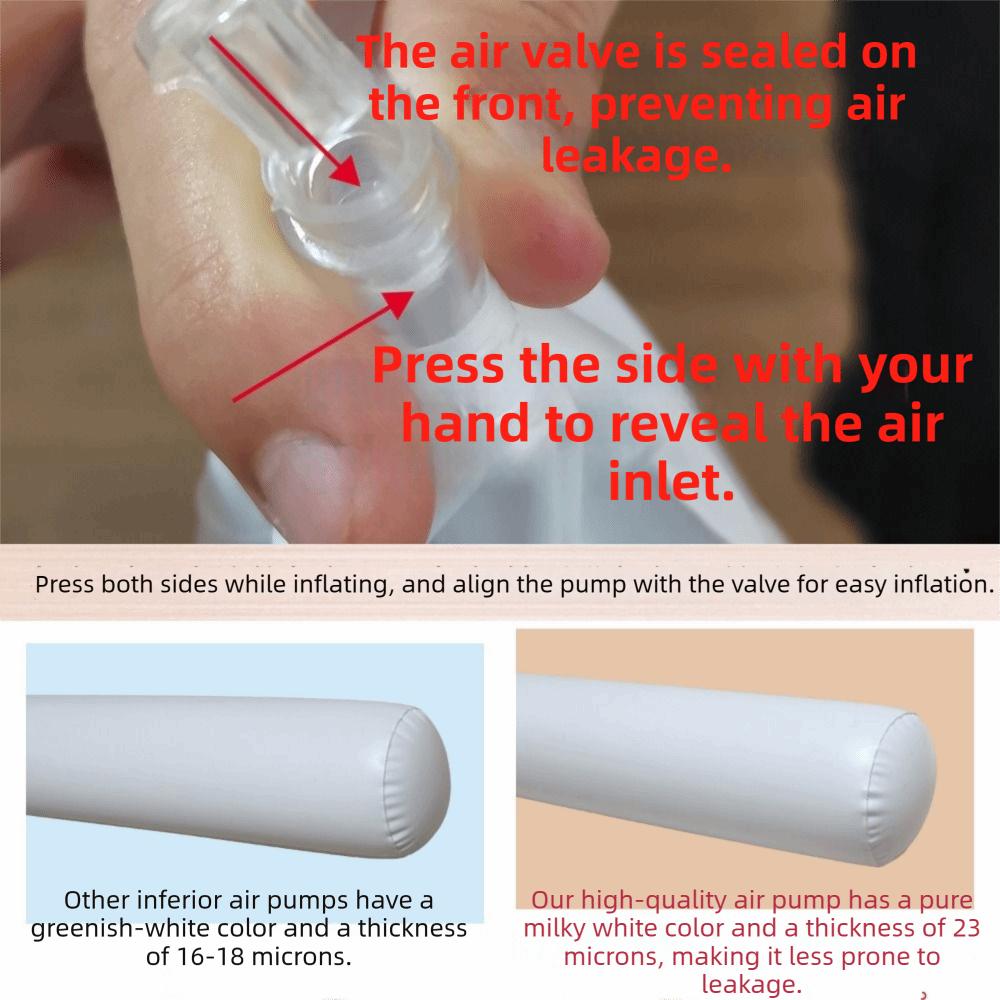 The air valve is sealed on the front, preventing air leakage.

Press the side with your hand to reveal the air inlet.

Press both sides while inflating, and align the pump with the valve for easy inflation.

Other inferior air pumps have a greenish-white color and a thickness of 16-18 microns.

Our high-quality air pump has a pure milky white color and a thickness of 23 microns, making it less prone to leakage.