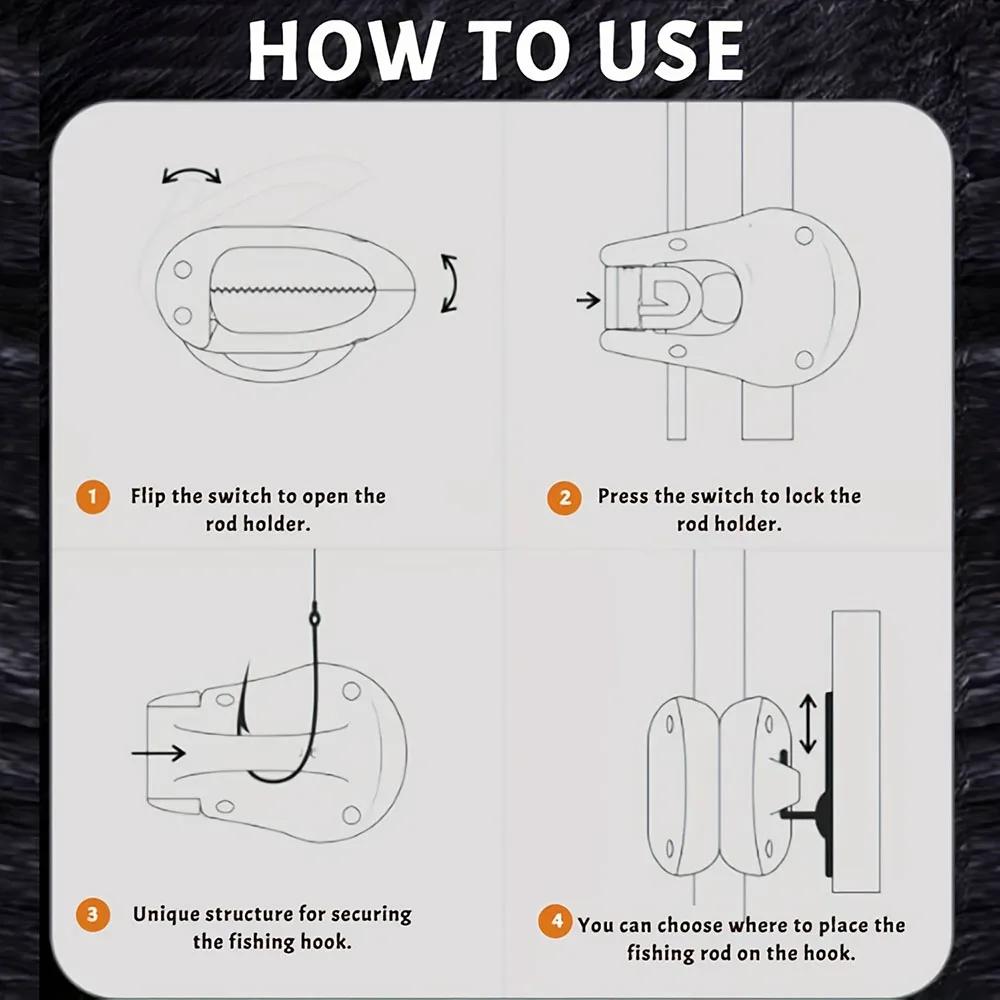 HOW TO USE

1 Flip the switch to open the rod holder.

2 Press the switch to lock the rod holder.

3 Unique structure for securing the fishing hook.

4 You can choose where to place the fishing rod on the hook.