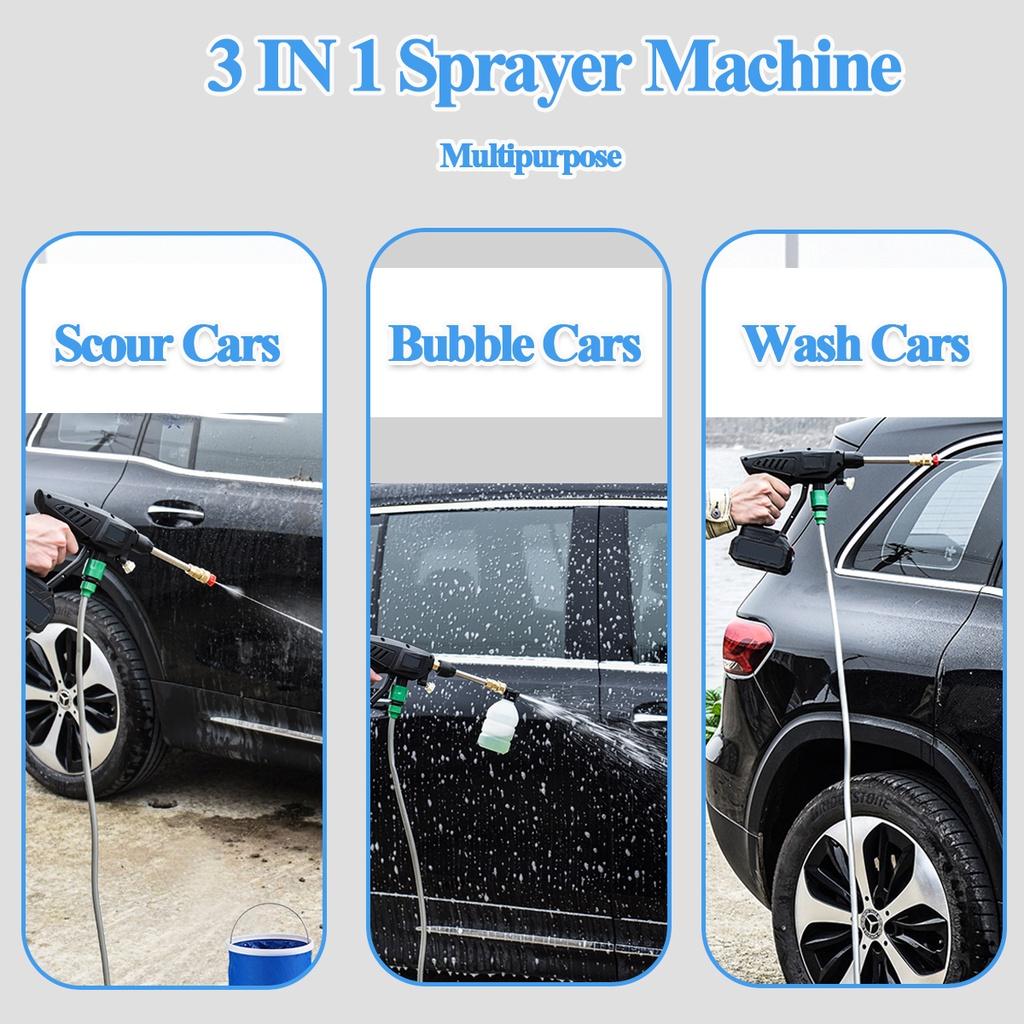 3 IN 1 Sprayer Machine

Multipurpose

Scour Cars

Bubble Cars

Wash Cars