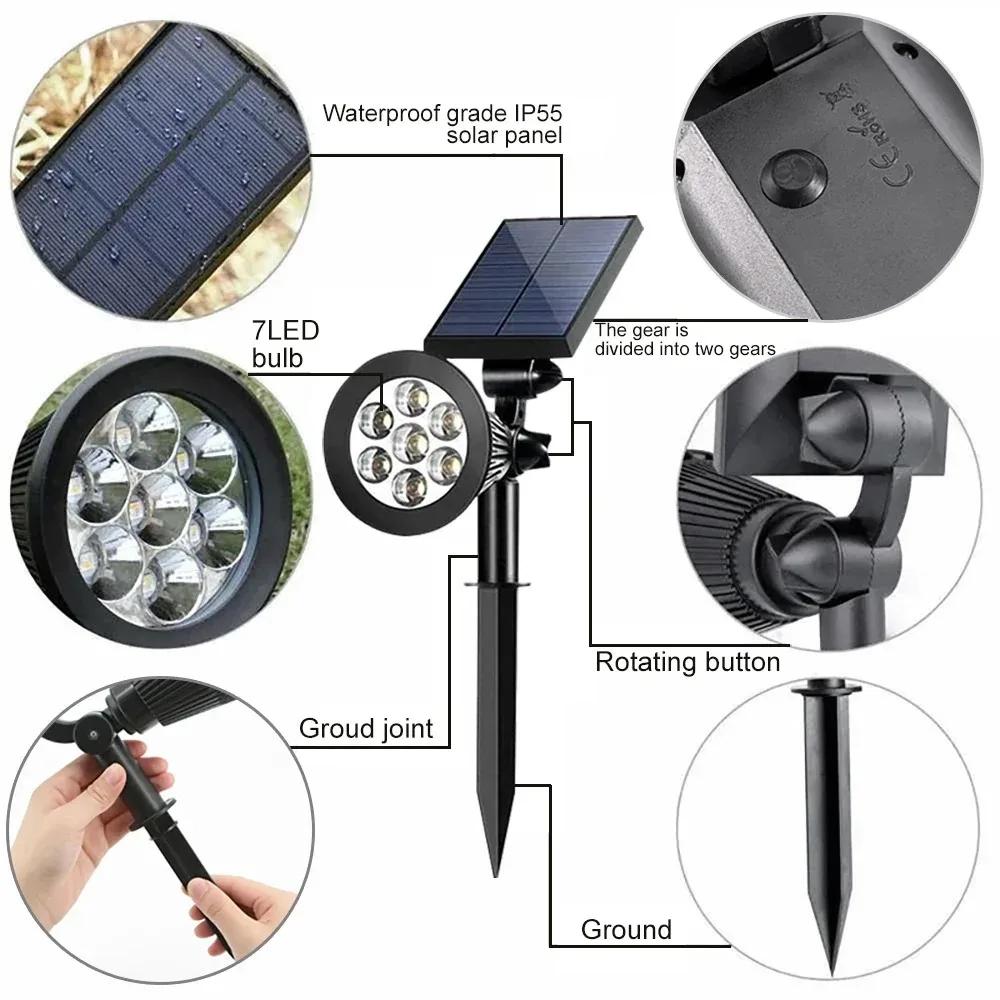 Waterproof grade IP55
solar panel

CE RoHS

7LED
bulb

The gear is
divided into two gears

Rotating button

Groud joint

Ground