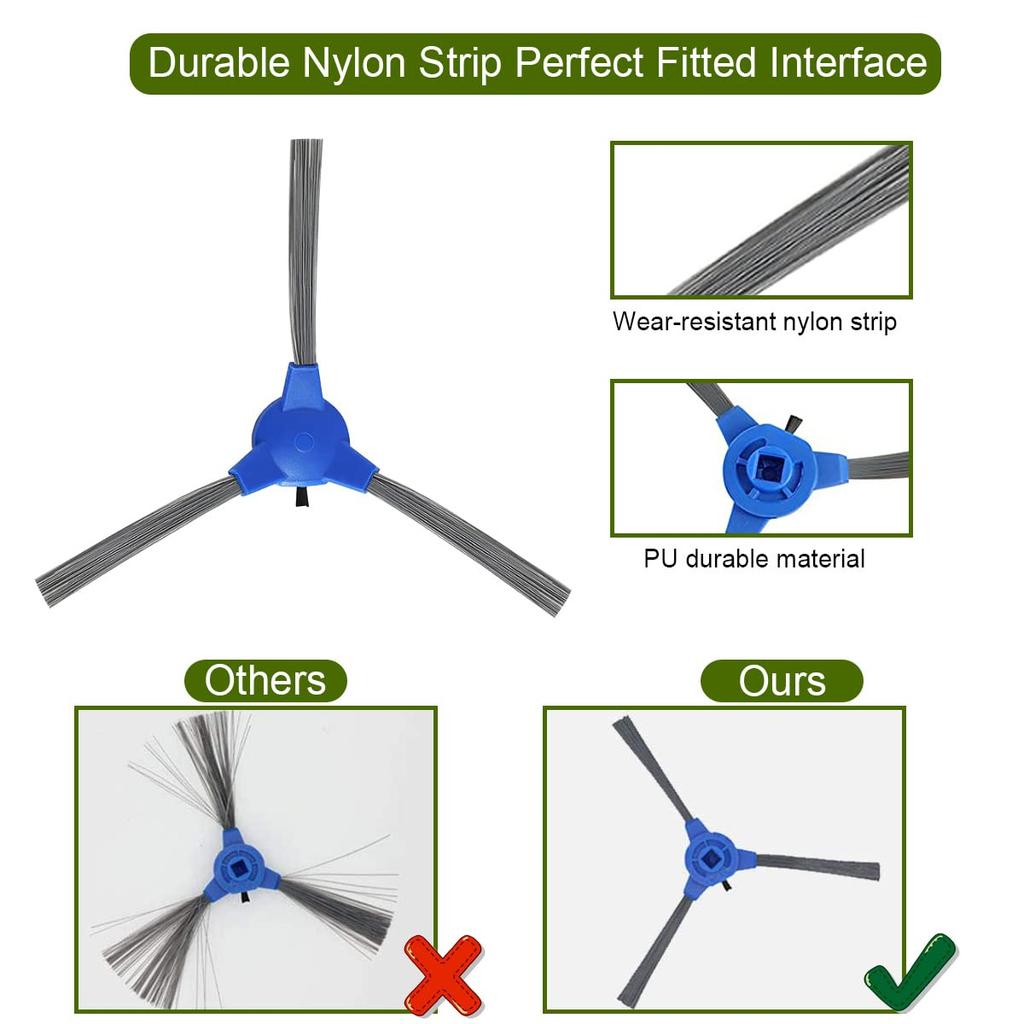 Durable Nylon Strip Perfect Fitted Interface

Wear-resistant nylon strip

PU durable material

Others

Ours