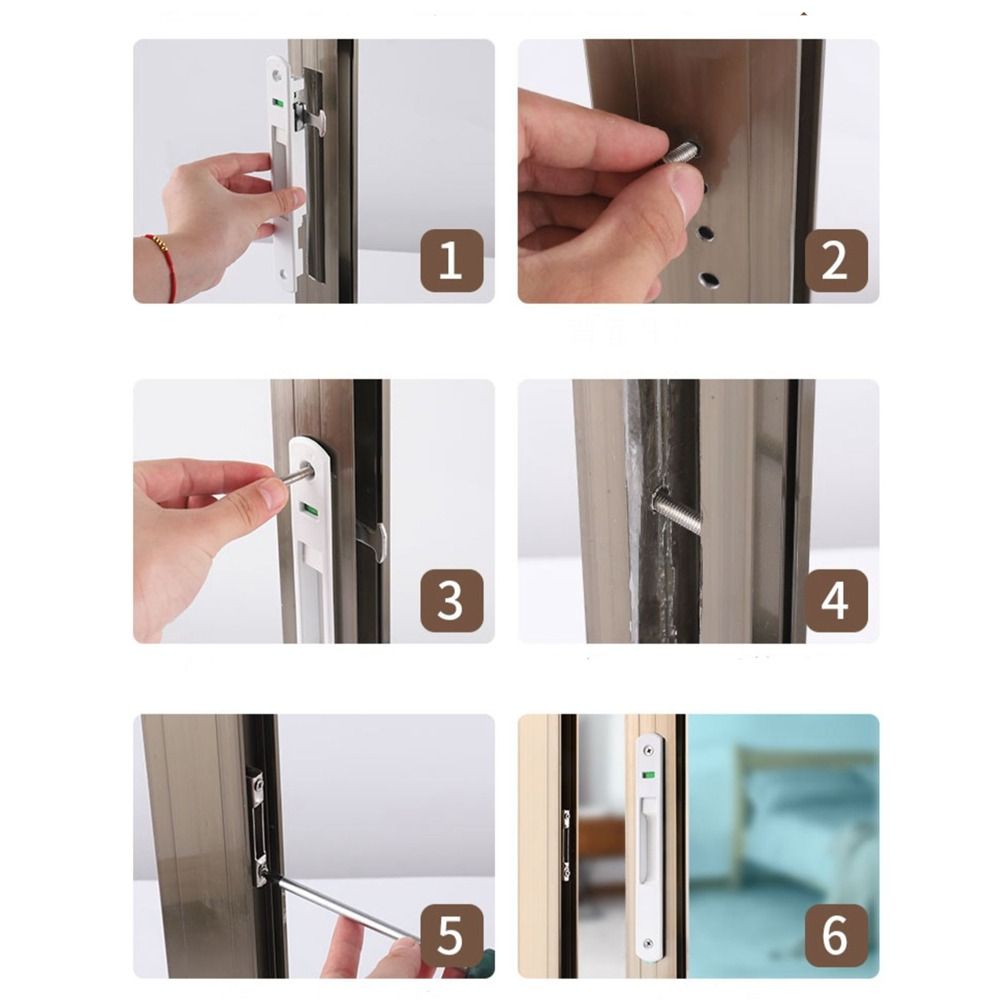 1

2

3

4

5

6