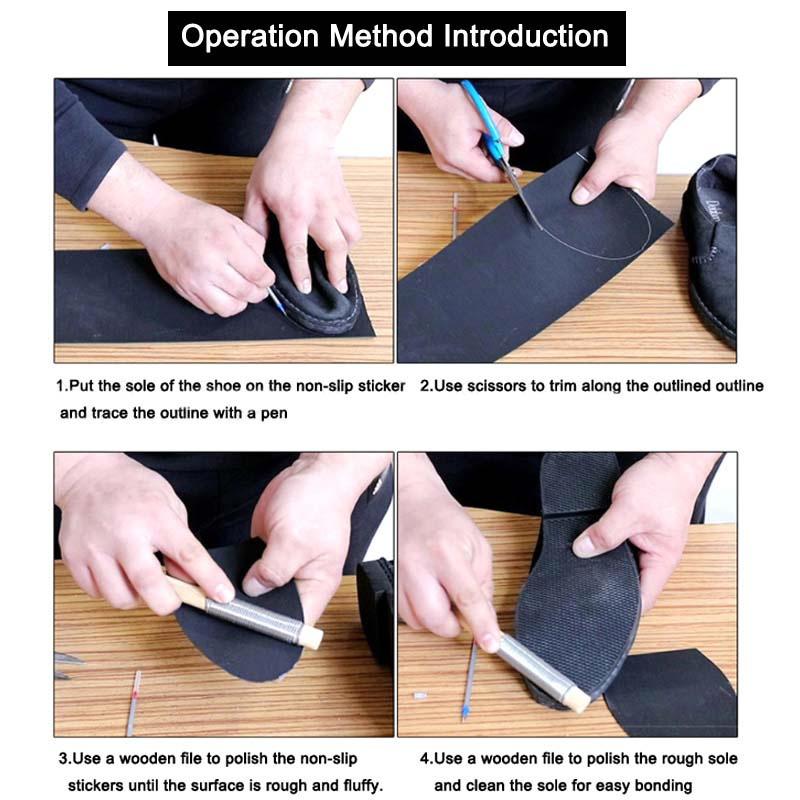 Operation Method Introduction

1.Put the sole of the shoe on the non-slip sticker and trace the outline with a pen

2.Use scissors to trim along the outlined outline

3.Use a wooden file to polish the non-slip stickers until the surface is rough and fluffy.

4.Use a wooden file to polish the rough sole and clean the sole for easy bonding