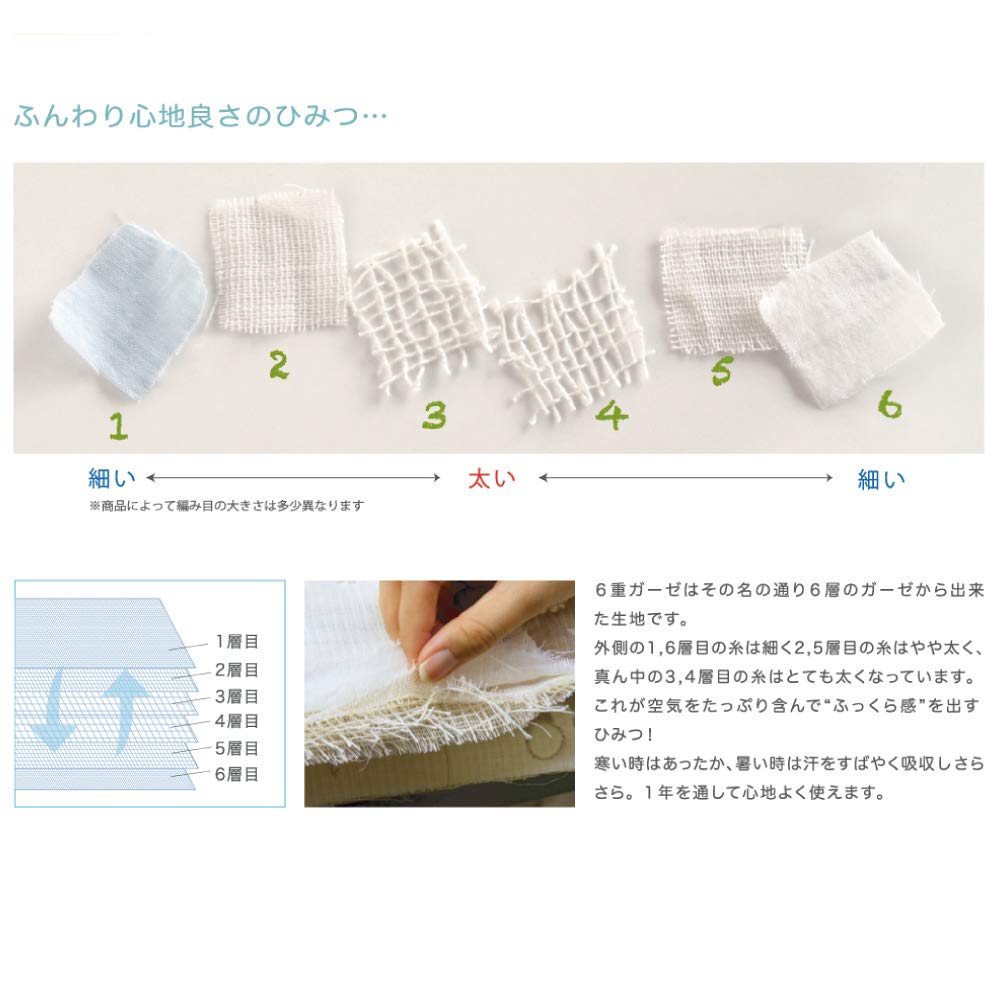 ふんわり心地良さのひみつ…

1 2 3 4 5 6

細い 太い 細い

※商品によって編み目の大きさは多少異なります

1層目
2層目
3層目
4層目
5層目
6層目

６重ガーゼはその名の通り６層のガーゼから出来た生地です。
外側の1,6層目の糸は細く2,5層目の糸はやや太く、真ん中の3,4層目の糸はとても太くなっています。
これが空気をたっぷり含んで“ふっくら感”を出すひみつ！
寒い時はあったか、暑い時は汗をすばやく吸収しさらさら。１年を通して心地よく使えます。