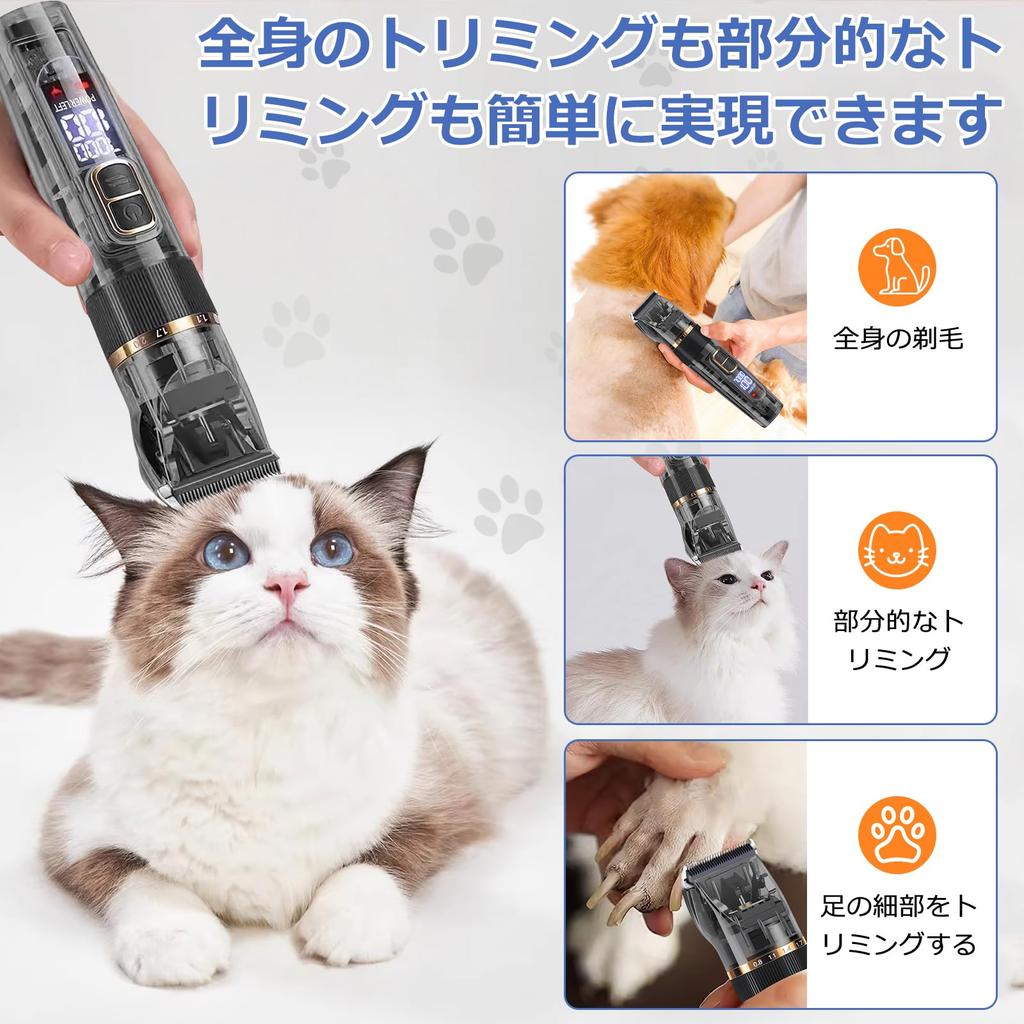 全身のトリミングも部分的なトリミングも簡単に実現できます

全身の剃毛

部分的なトリミング

足の細部をトリミングする