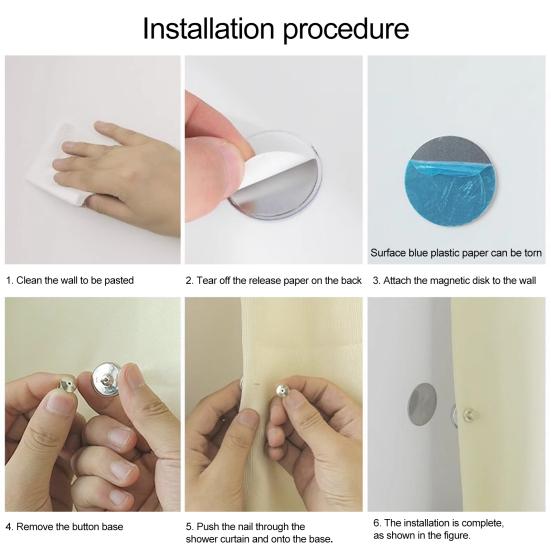 Installation procedure

Surface blue plastic paper can be torn

1. Clean the wall to be pasted

2. Tear off the release paper on the back

3. Attach the magnetic disk to the wall

4. Remove the button base

5. Push the nail through the shower curtain and onto the base.

6. The installation is complete, as shown in the figure.