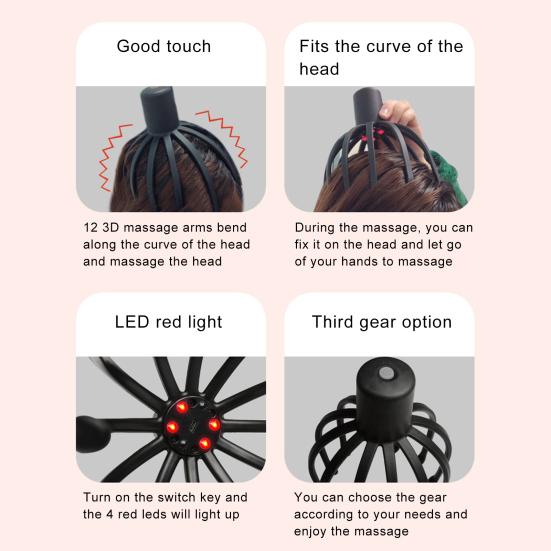 Good touch

12 3D massage arms bend along the curve of the head and massage the head

Fits the curve of the head

During the massage, you can fix it on the head and let go of your hands to massage

LED red light

Turn on the switch key and the 4 red leds will light up

Third gear option

You can choose the gear according to your needs and enjoy the massage