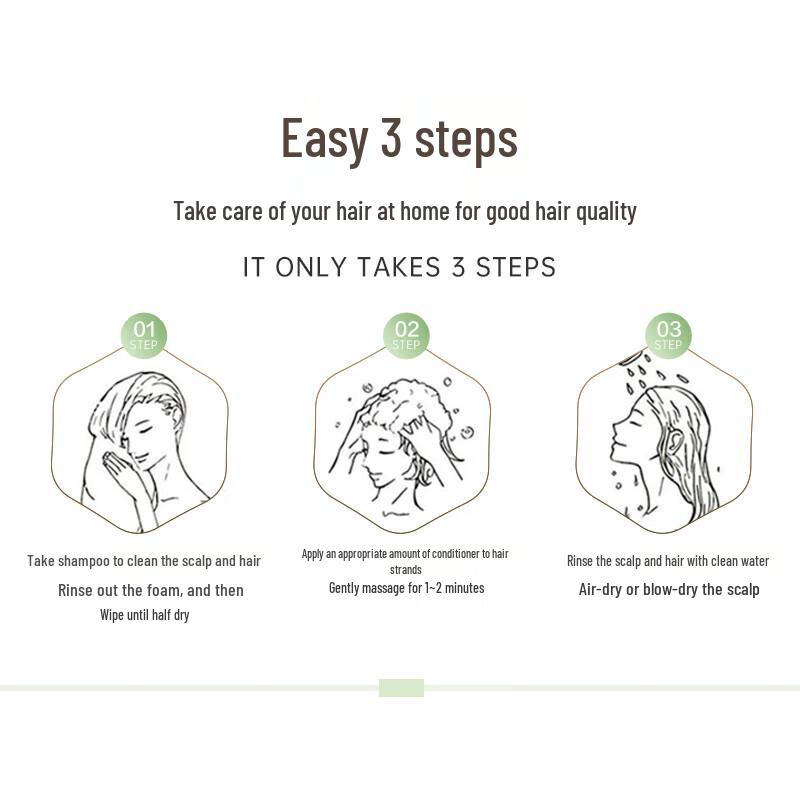 Easy 3 steps

Take care of your hair at home for good hair quality

IT ONLY TAKES 3 STEPS

01
STEP

Take shampoo to clean the scalp and hair

Rinse out the foam, and then

Wipe until half dry

02
STEP

Apply an appropriate amount of conditioner to hair strands

Gently massage for 1~2 minutes

03
STEP

Rinse the scalp and hair with clean water

Air-dry or blow-dry the scalp