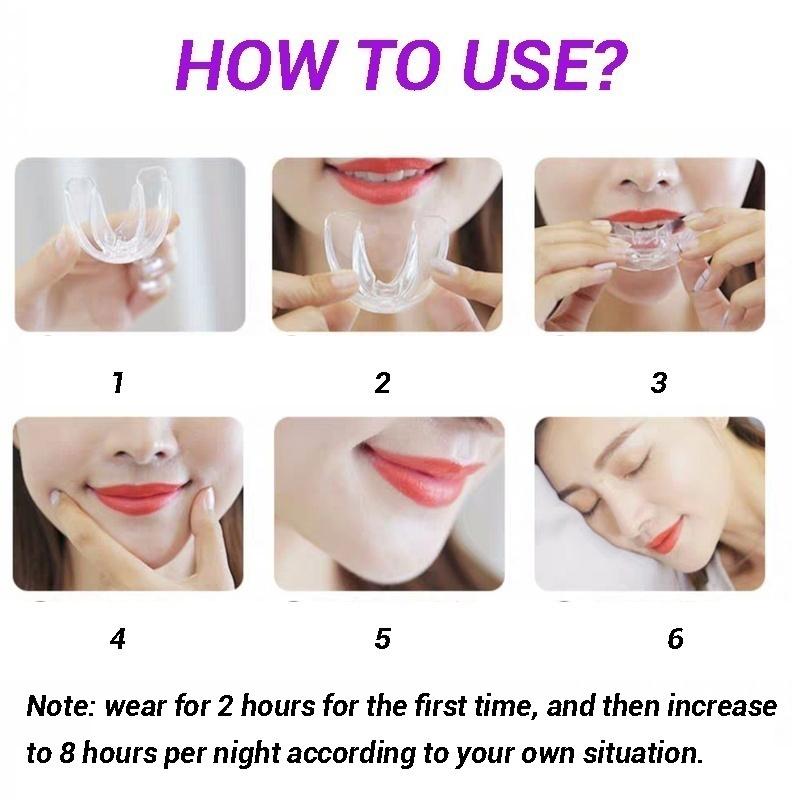 HOW TO USE?

1

2

3

4

5

6

Note: wear for 2 hours for the first time, and then increase to 8 hours per night according to your own situation.