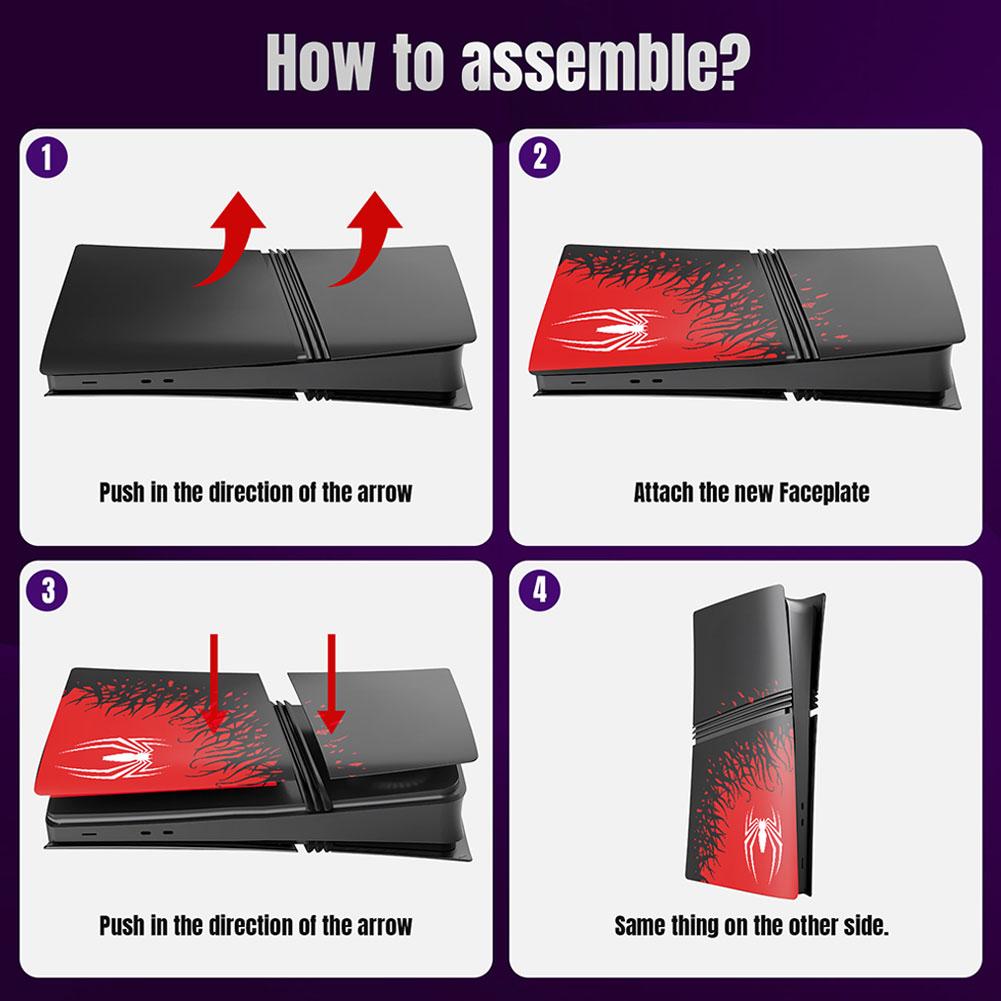 How to assemble?

1

Push in the direction of the arrow

2

Attach the new Faceplate

3

Push in the direction of the arrow

4

Same thing on the other side.