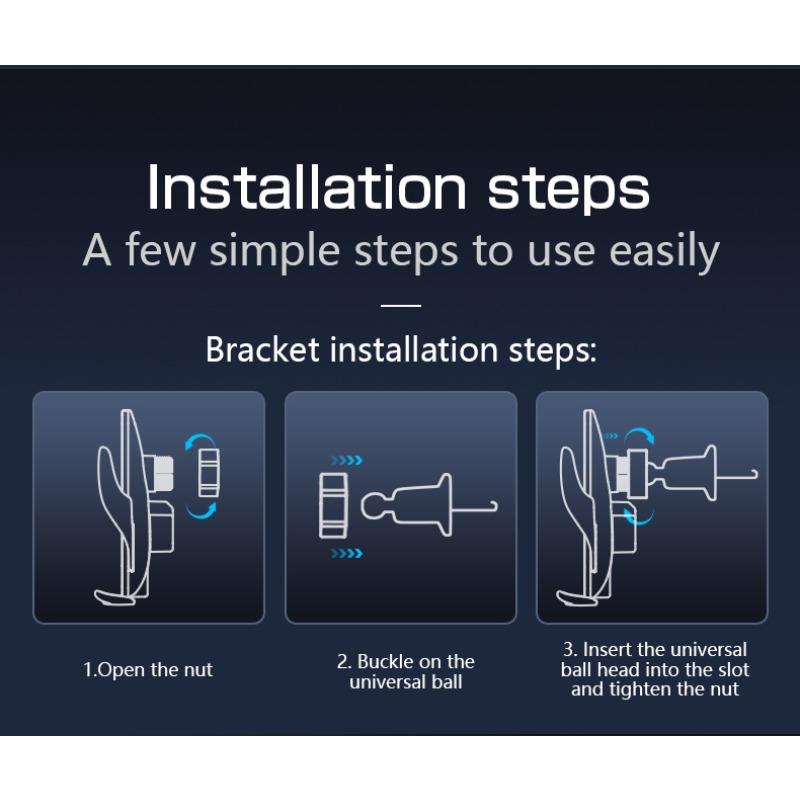 Installation steps
A few simple steps to use easily

Bracket installation steps:

1.Open the nut

2. Buckle on the universal ball

3. Insert the universal ball head into the slot and tighten the nut