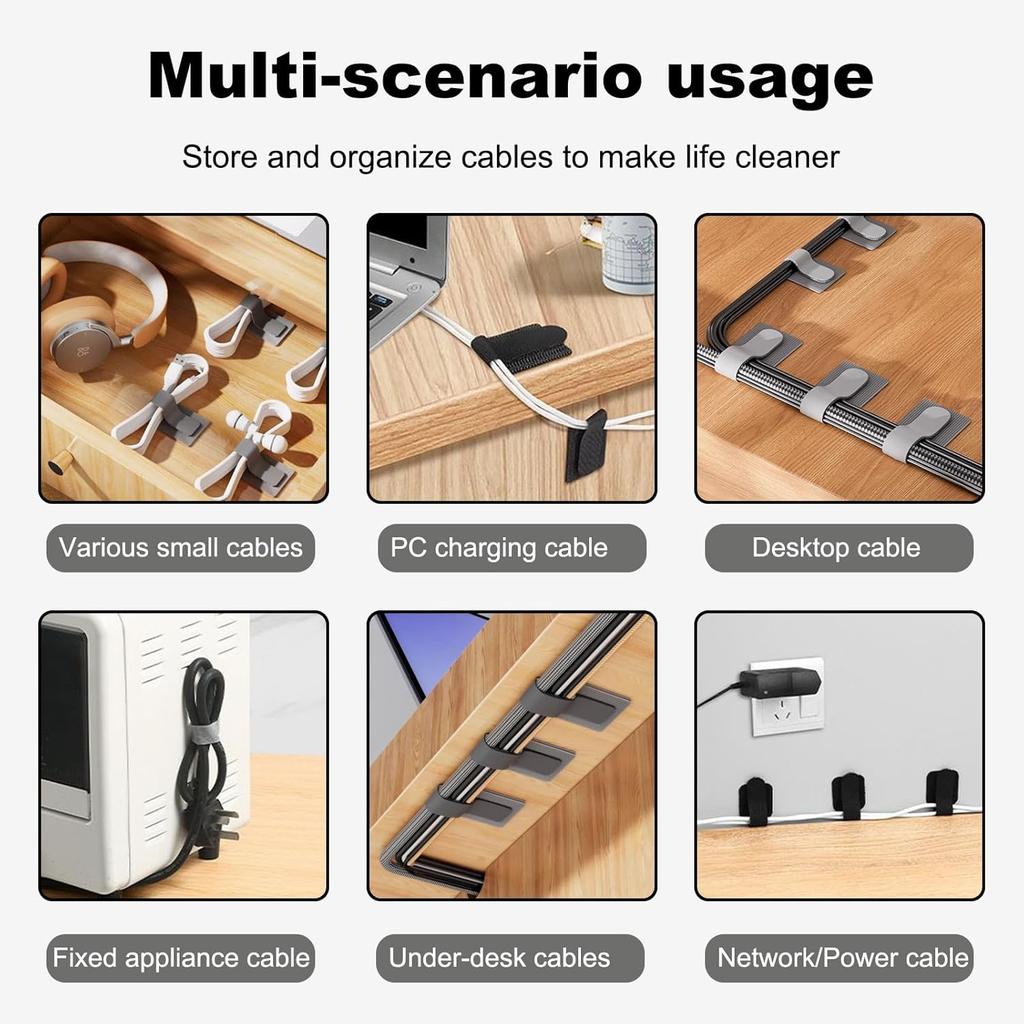 Multi-scenario usage

Store and organize cables to make life cleaner

Various small cables

PC charging cable

Desktop cable

Fixed appliance cable

Under-desk cables

Network/Power cable