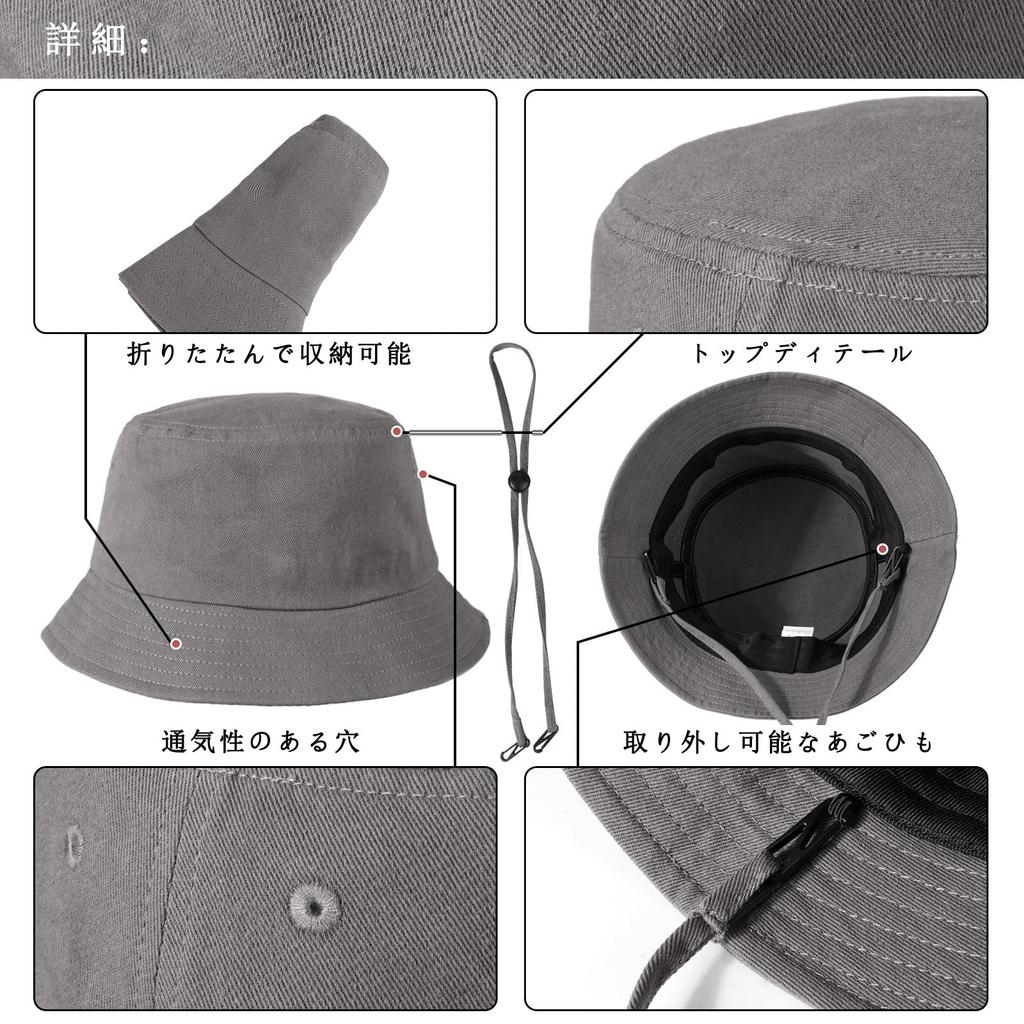 詳細：

折りたたんで収納可能

トップディテール

通気性のある穴

取り外し可能なあごひも