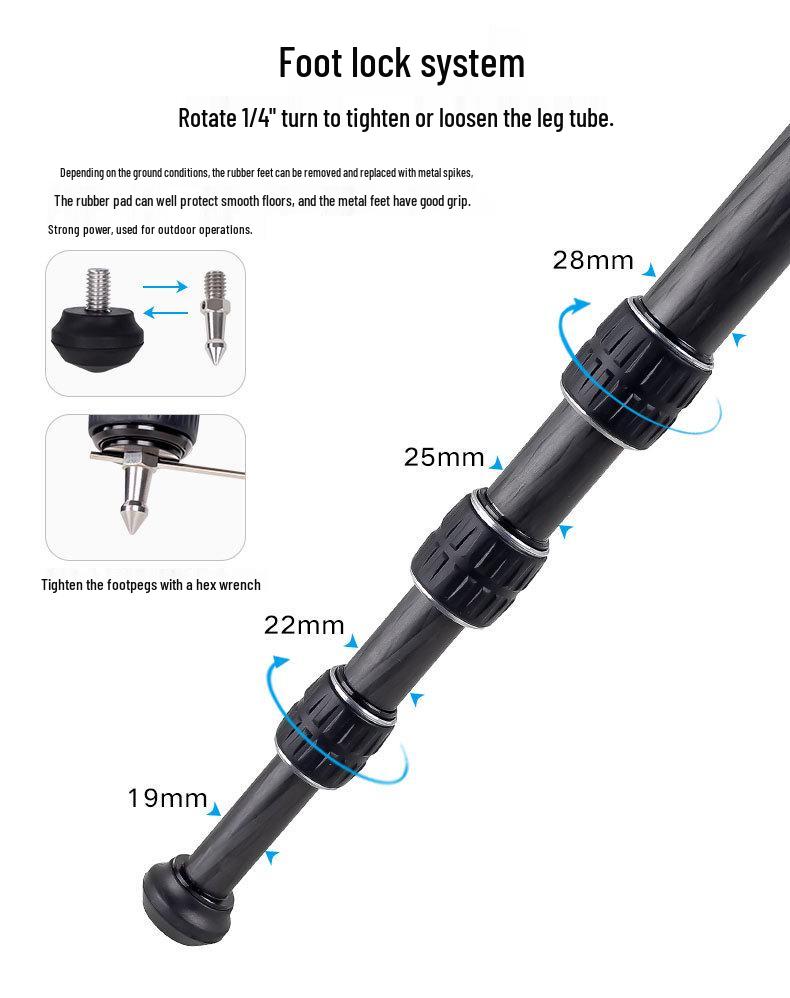 Foot lock system

Rotate 1/4" turn to tighten or loosen the leg tube.

Depending on the ground conditions, the rubber feet can be removed and replaced with metal spikes,

The rubber pad can well protect smooth floors, and the metal feet have good grip.

Strong power, used for outdoor operations.

Tighten the footpegs with a hex wrench

28mm

25mm

22mm

19mm