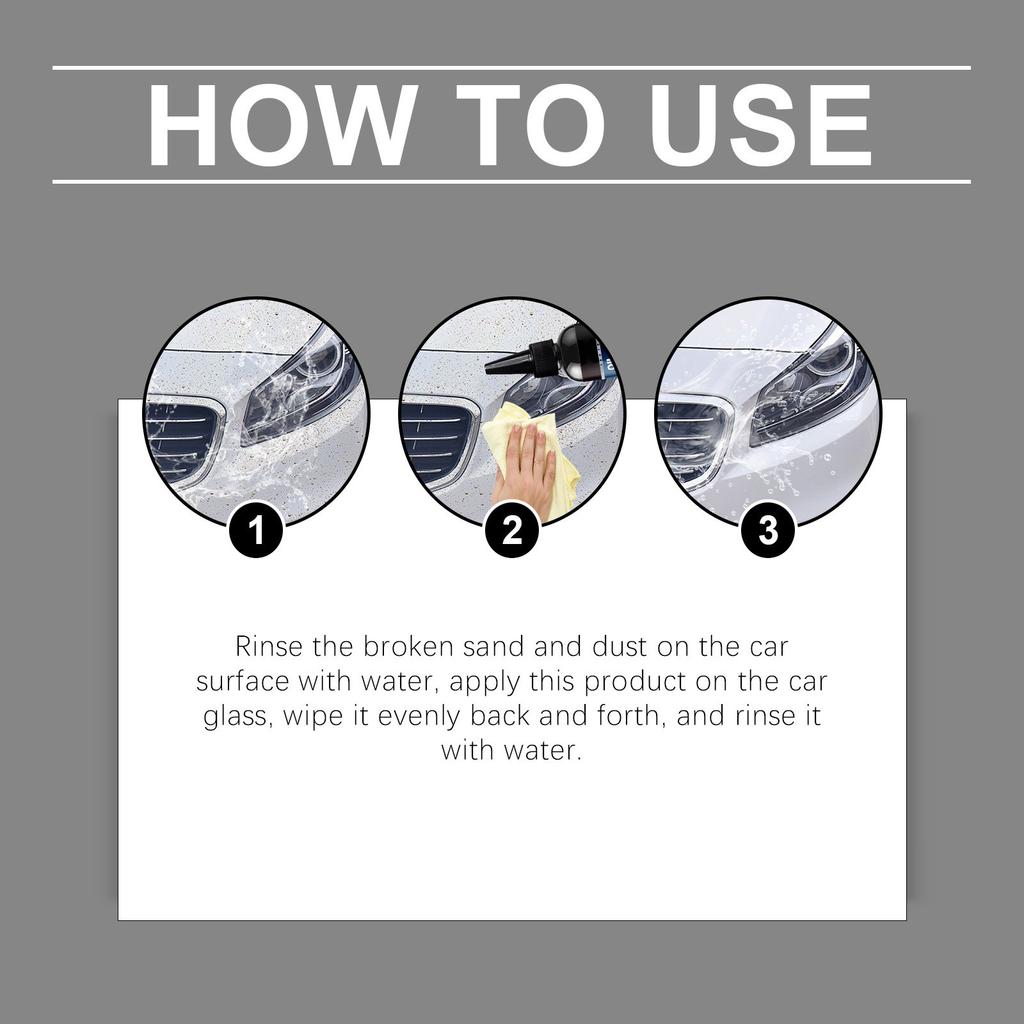 HOW TO USE

1

2

3

Rinse the broken sand and dust on the car surface with water, apply this product on the car glass, wipe it evenly back and forth, and rinse it with water.