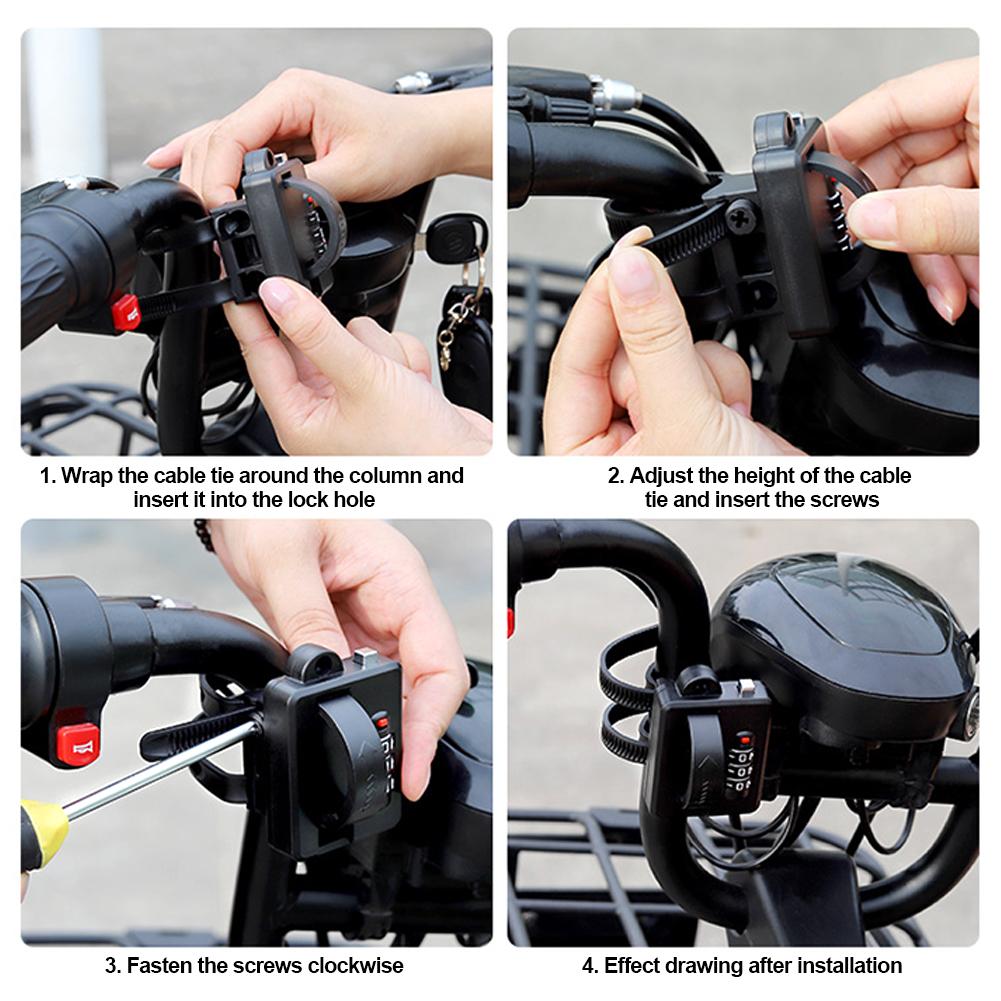 1. Wrap the cable tie around the column and insert it into the lock hole

2. Adjust the height of the cable tie and insert the screws

3. Fasten the screws clockwise

4. Effect drawing after installation