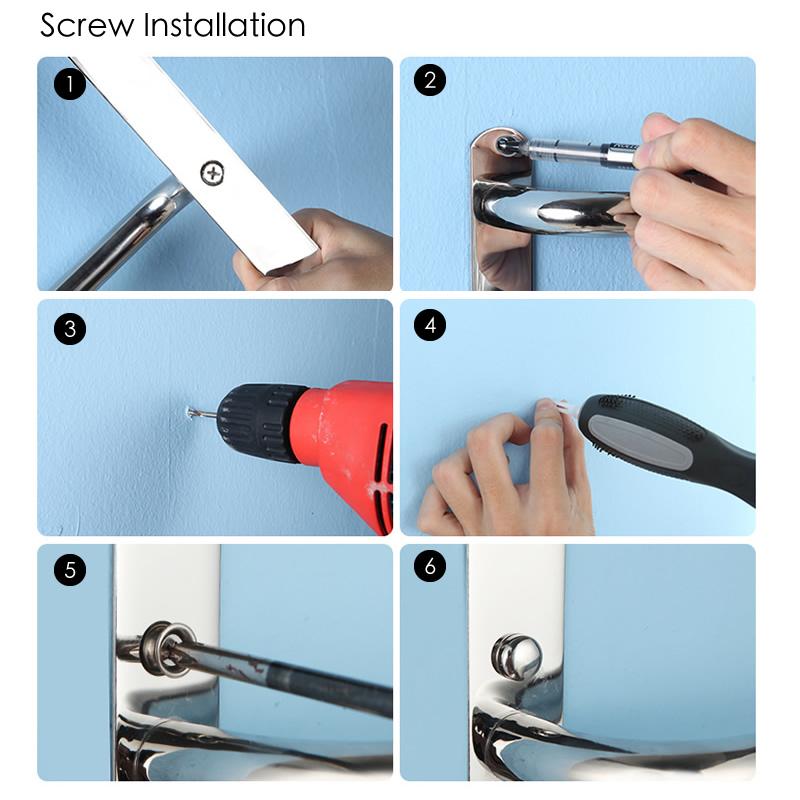 Screw Installation

1

2

3

4

5

6