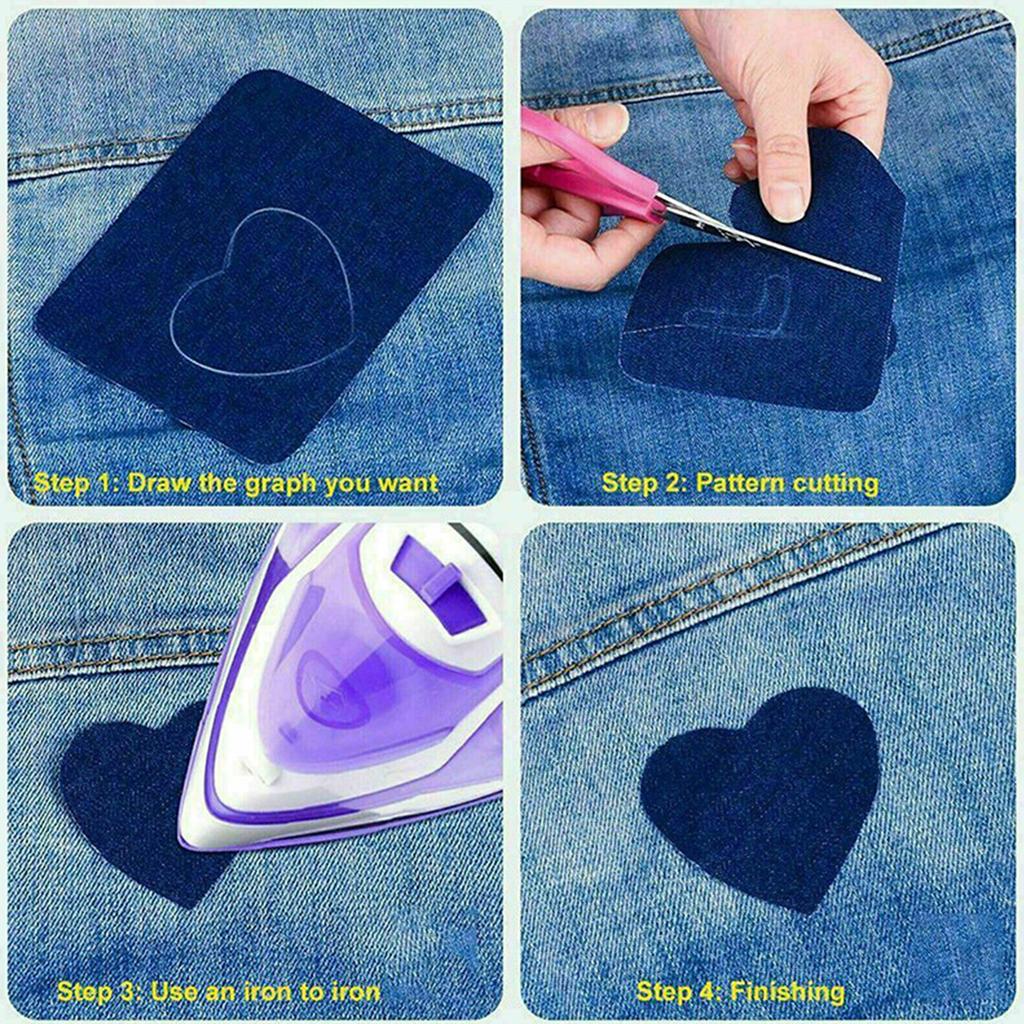 Step 1: Draw the graph you want

Step 2: Pattern cutting

Step 3: Use an iron to iron

Step 4: Finishing