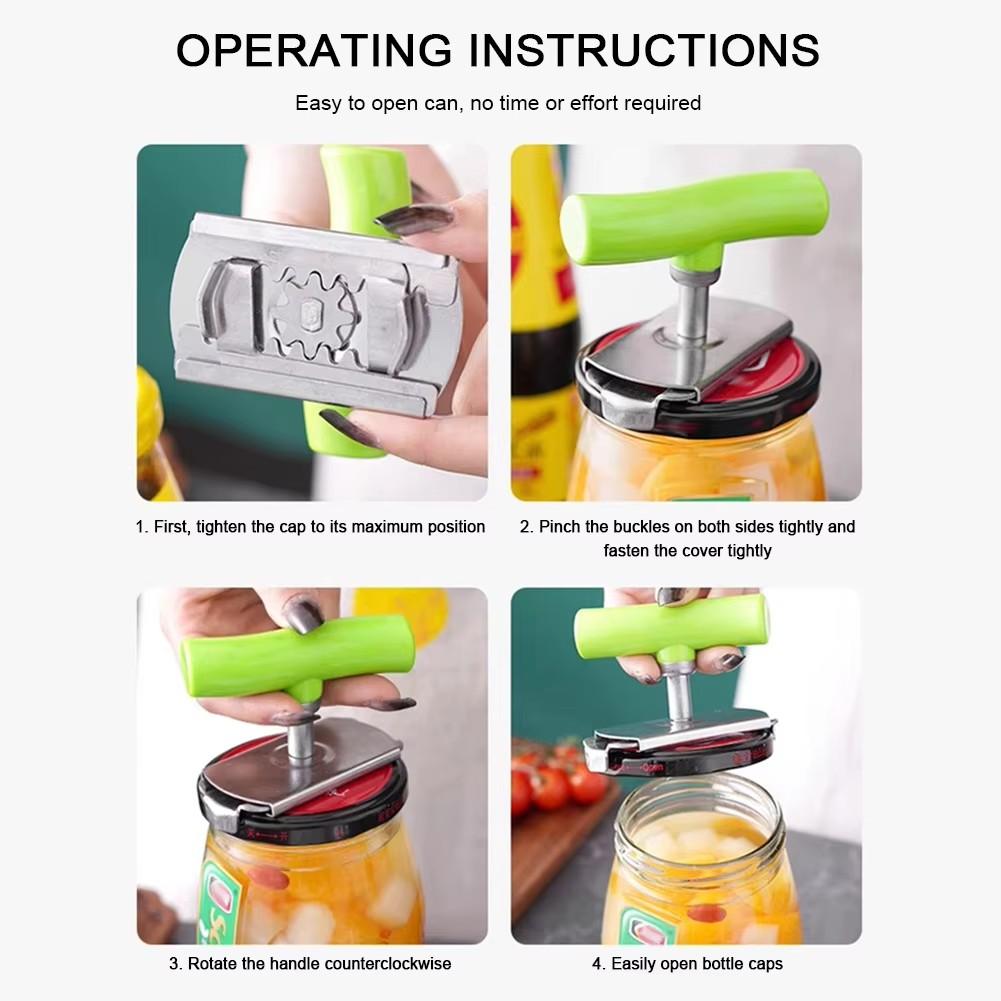 OPERATING INSTRUCTIONS

Easy to open can, no time or effort required

1. First, tighten the cap to its maximum position

2. Pinch the buckles on both sides tightly and fasten the cover tightly

3. Rotate the handle counterclockwise

4. Easily open bottle caps