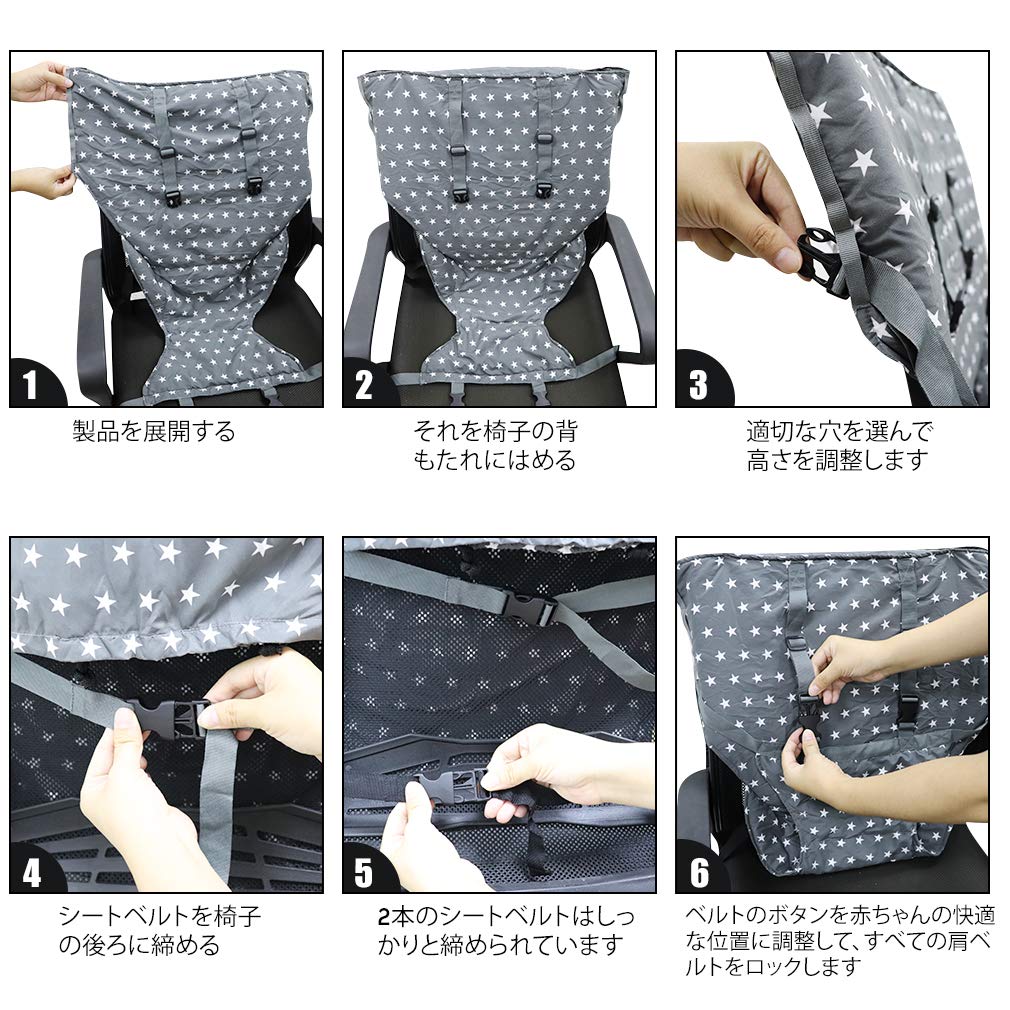 1

製品を展開する

2

それを椅子の背もたれにはめる

3

適切な穴を選んで高さを調整します

4

シートベルトを椅子の後ろに締める

5

2本のシートベルトはしっかりと締められています

6

ベルトのボタンを赤ちゃんの快適な位置に調整して、すべての肩ベルトをロックします