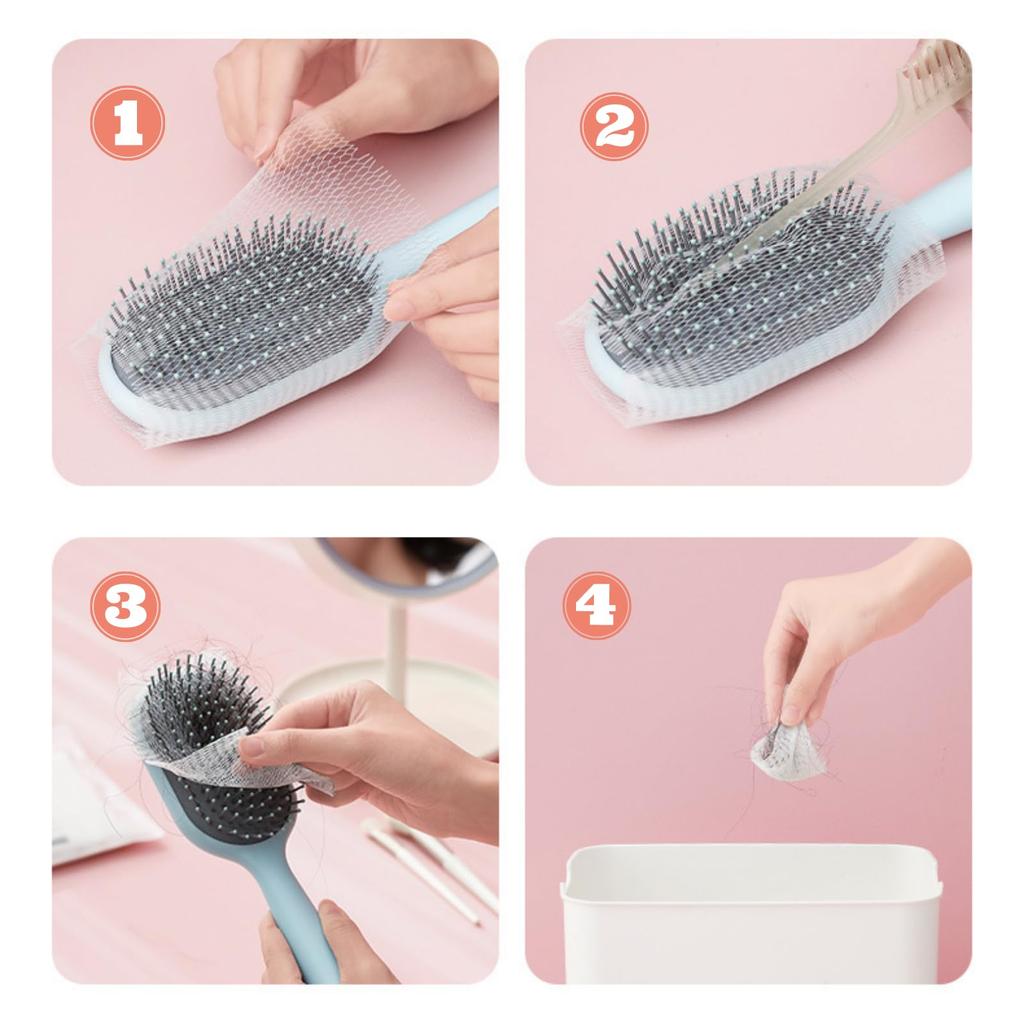 1

2

3

4