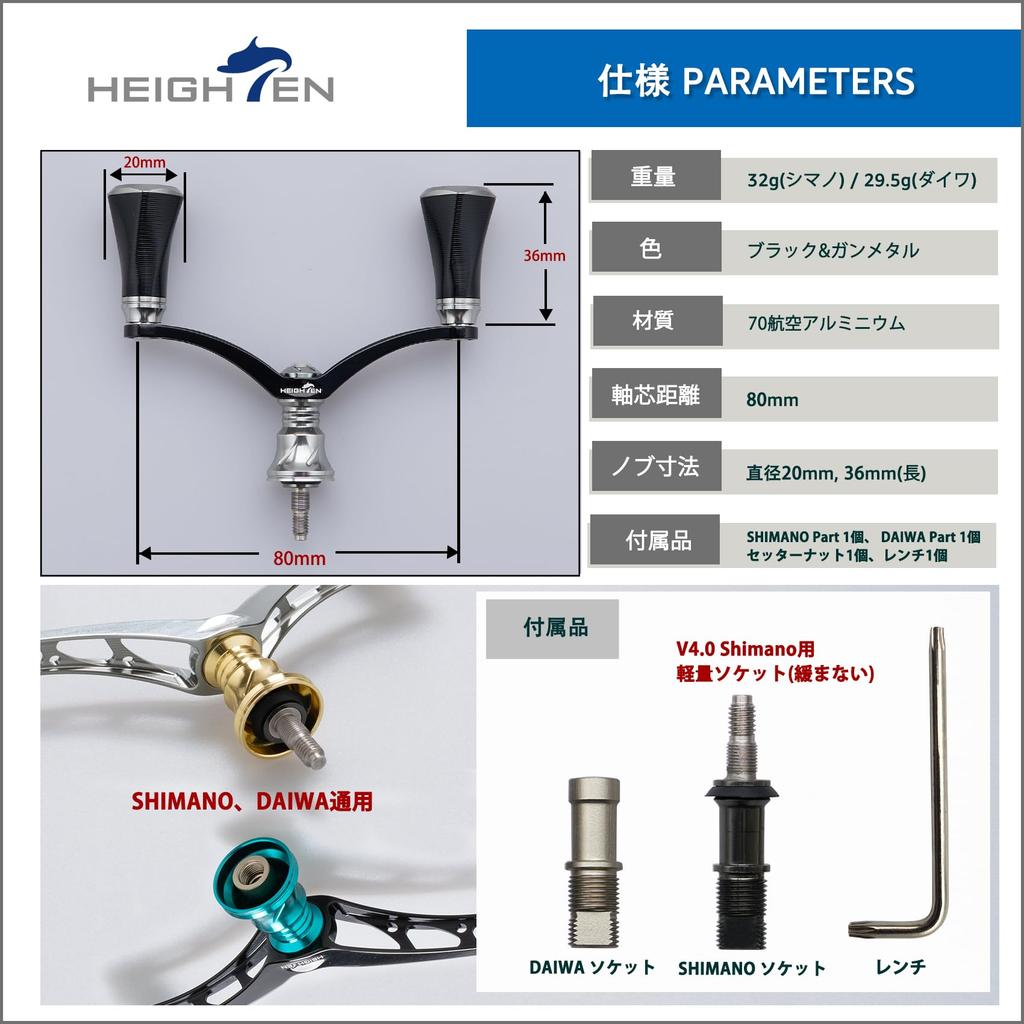 HEIGHTEN

仕様 PARAMETERS

20mm

36mm

HEIGHTEN

80mm

| 重量 | 32g(シマノ) / 29.5g(ダイワ) |
|---|---|
| 色 | ブラック&ガンメタル |
| 材質 | 70航空アルミニウム |
| 軸芯距離 | 80mm |
| ノブ寸法 | 直径20mm, 36mm(長) |
| 付属品 | SHIMANO Part 1個、 DAIWA Part 1個 セッターナット1個、レンチ1個 |

SHIMANO、DAIWA通用

付属品

V4.0 Shimano用
軽量ソケット(緩まない)

DAIWA ソケット

SHIMANO ソケット

レンチ