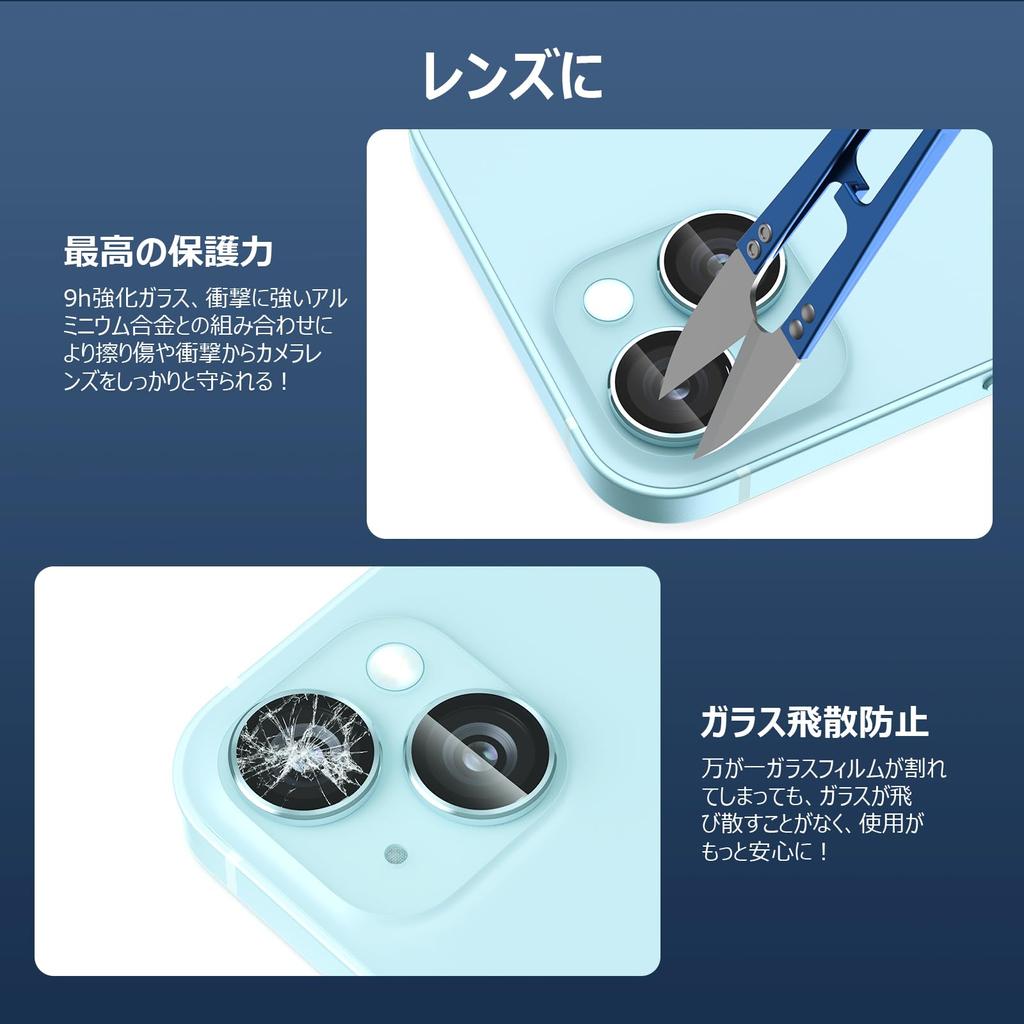 レンズに

最高の保護力

9h強化ガラス、衝撃に強いアルミニウム合金との組み合わせにより擦り傷や衝撃からカメラレンズをしっかりと守られる！

ガラス飛散防止

万が一ガラスフィルムが割れてしまっても、ガラスが飛び散すことがなく、使用がもっと安心に！