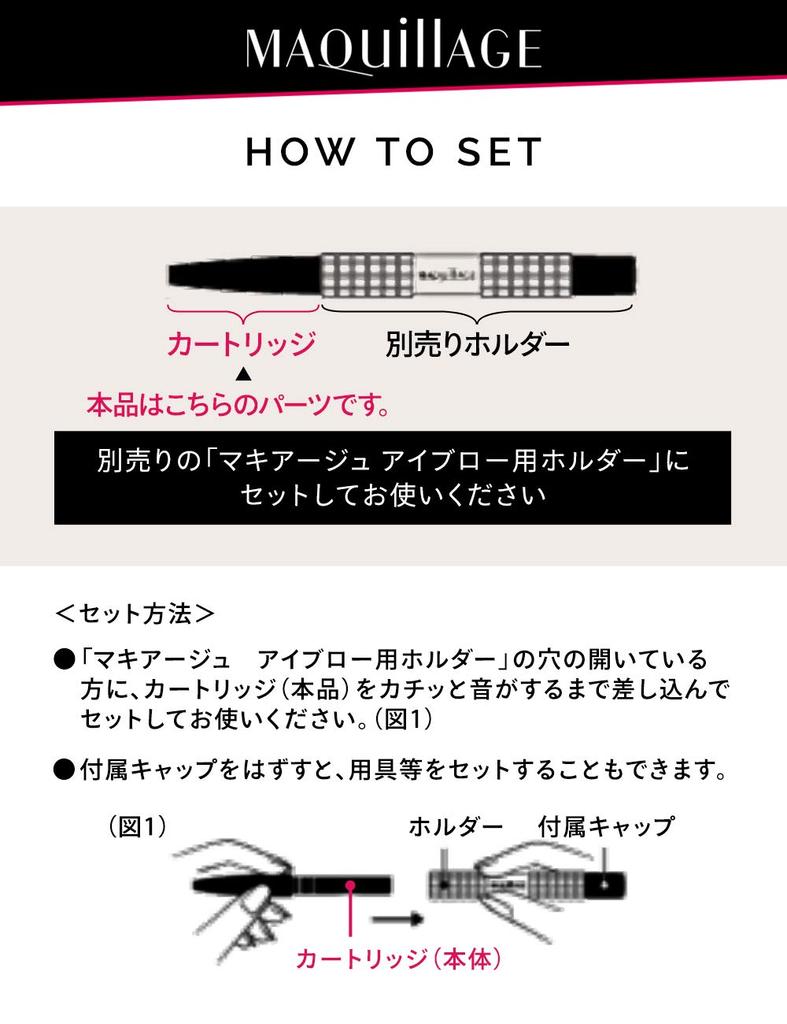 MAQuillAGE

HOW TO SET

MAQuillAGE

カートリッジ

別売りホルダー

▲

本品はこちらのパーツです。

別売りの「マキアージュ アイブロー用ホルダー」にセットしてお使いください

＜セット方法＞

●「マキアージュ　アイブロー用ホルダー」の穴の開いている方に、カートリッジ（本品）をカチッと音がするまで差し込んでセットしてお使いください。（図1）

●付属キャップをはずすと、用具等をセットすることもできます。

（図1）

ホルダー

付属キャップ

カートリッジ（本体）