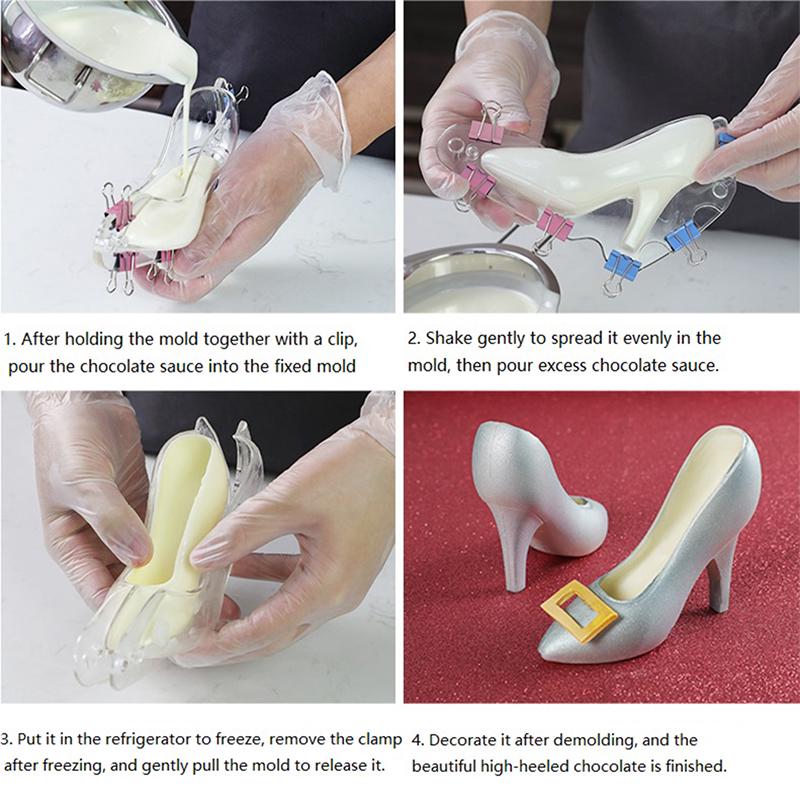 1. After holding the mold together with a clip, pour the chocolate sauce into the fixed mold

2. Shake gently to spread it evenly in the mold, then pour excess chocolate sauce.

3. Put it in the refrigerator to freeze, remove the clamp after freezing, and gently pull the mold to release it.

4. Decorate it after demolding, and the beautiful high-heeled chocolate is finished.