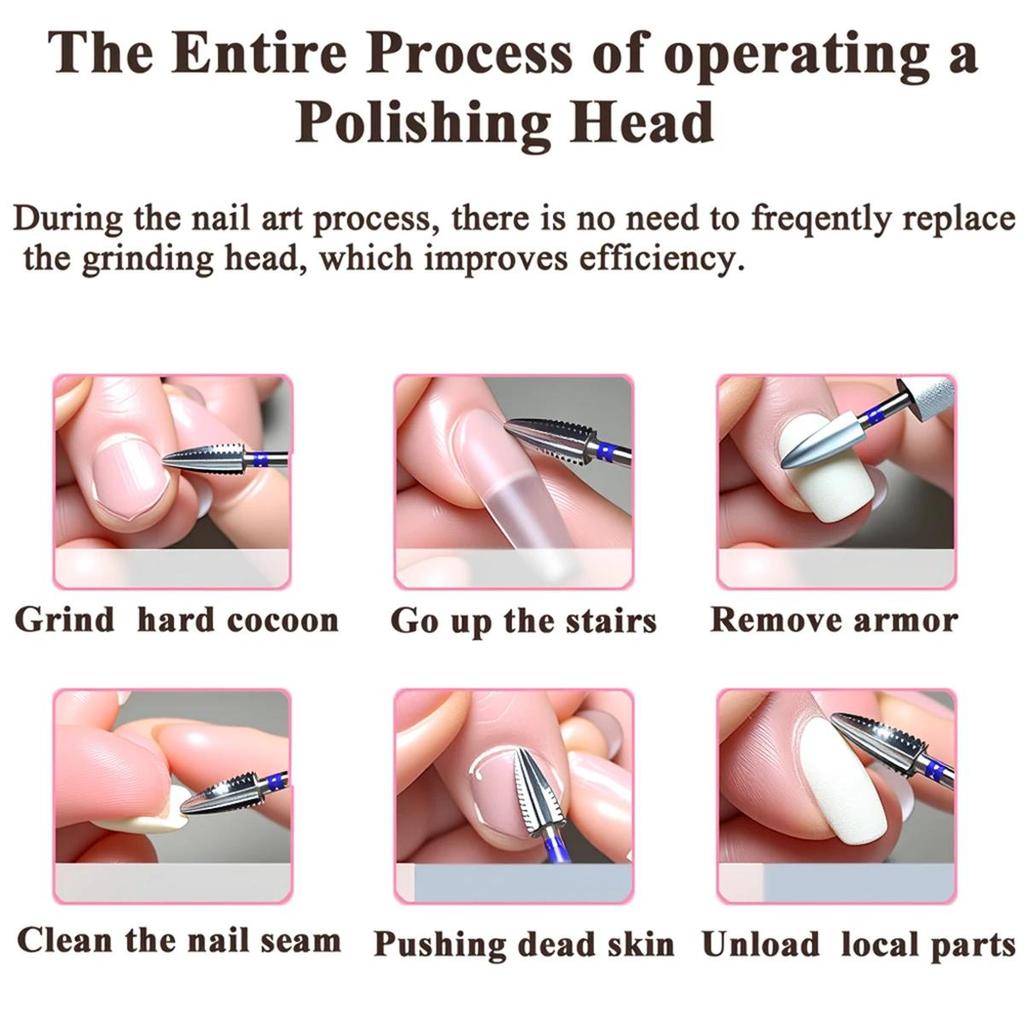 The Entire Process of operating a Polishing Head

During the nail art process, there is no need to freqently replace the grinding head, which improves efficiency.

Grind hard cocoon

Go up the stairs

Remove armor

Clean the nail seam

Pushing dead skin

Unload local parts