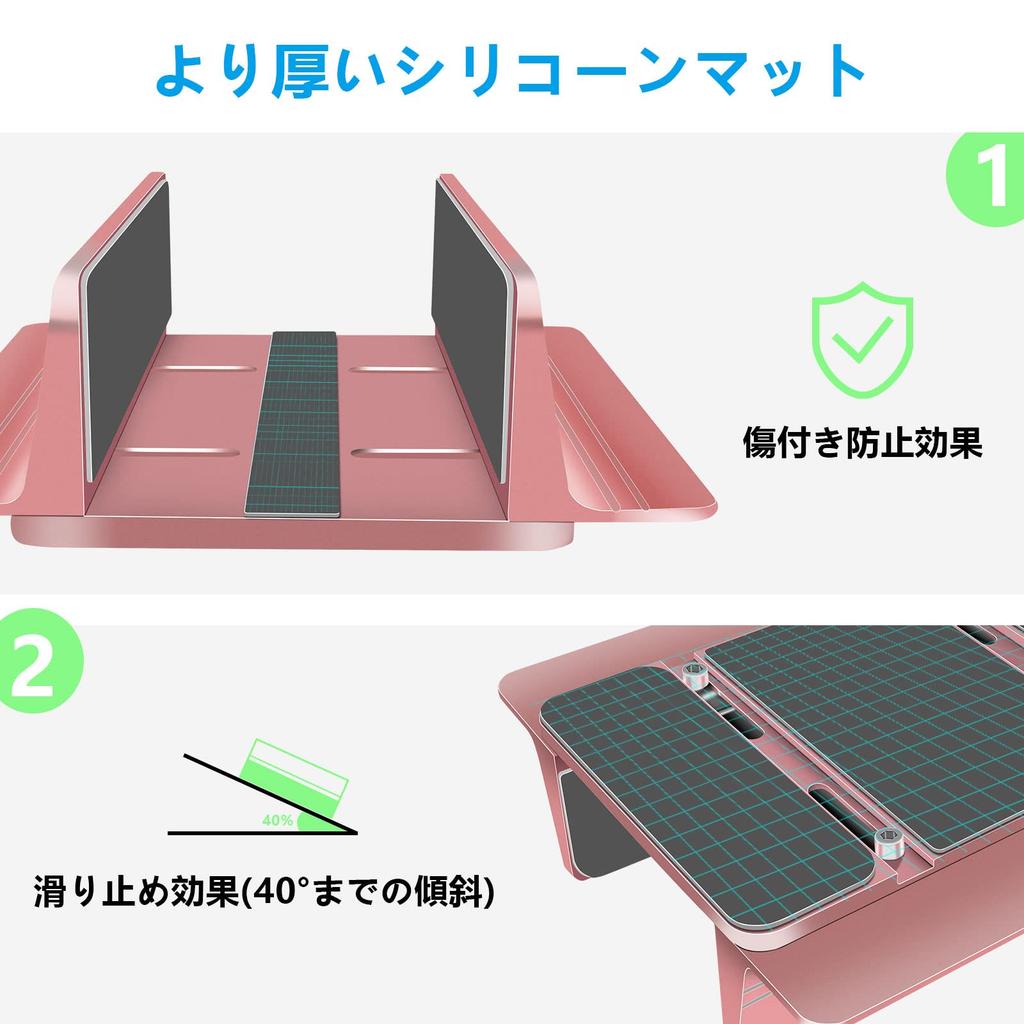 より厚いシリコーンマット

1

傷付き防止効果

2

40%

滑り止め効果(40°までの傾斜)