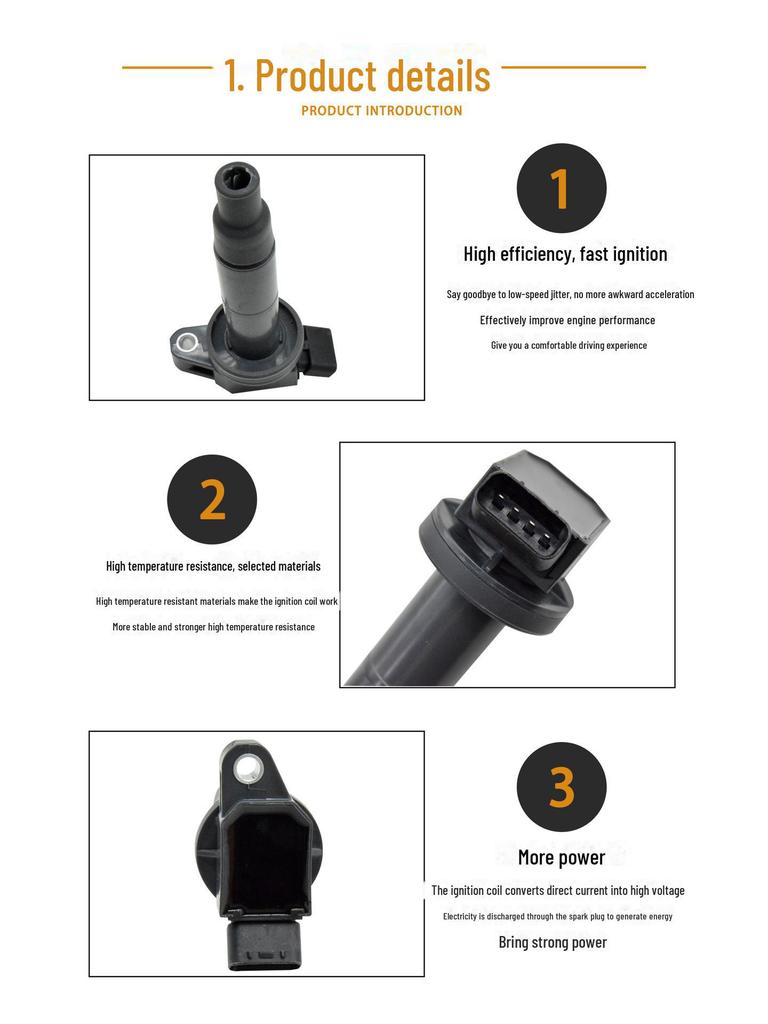 1. Product details
PRODUCT INTRODUCTION

1

High efficiency, fast ignition

Say goodbye to low-speed jitter, no more awkward acceleration

Effectively improve engine performance

Give you a comfortable driving experience

2

High temperature resistance, selected materials

High temperature resistant materials make the ignition coil work

More stable and stronger high temperature resistance

3

More power

The ignition coil converts direct current into high voltage

Electricity is discharged through the spark plug to generate energy

Bring strong power